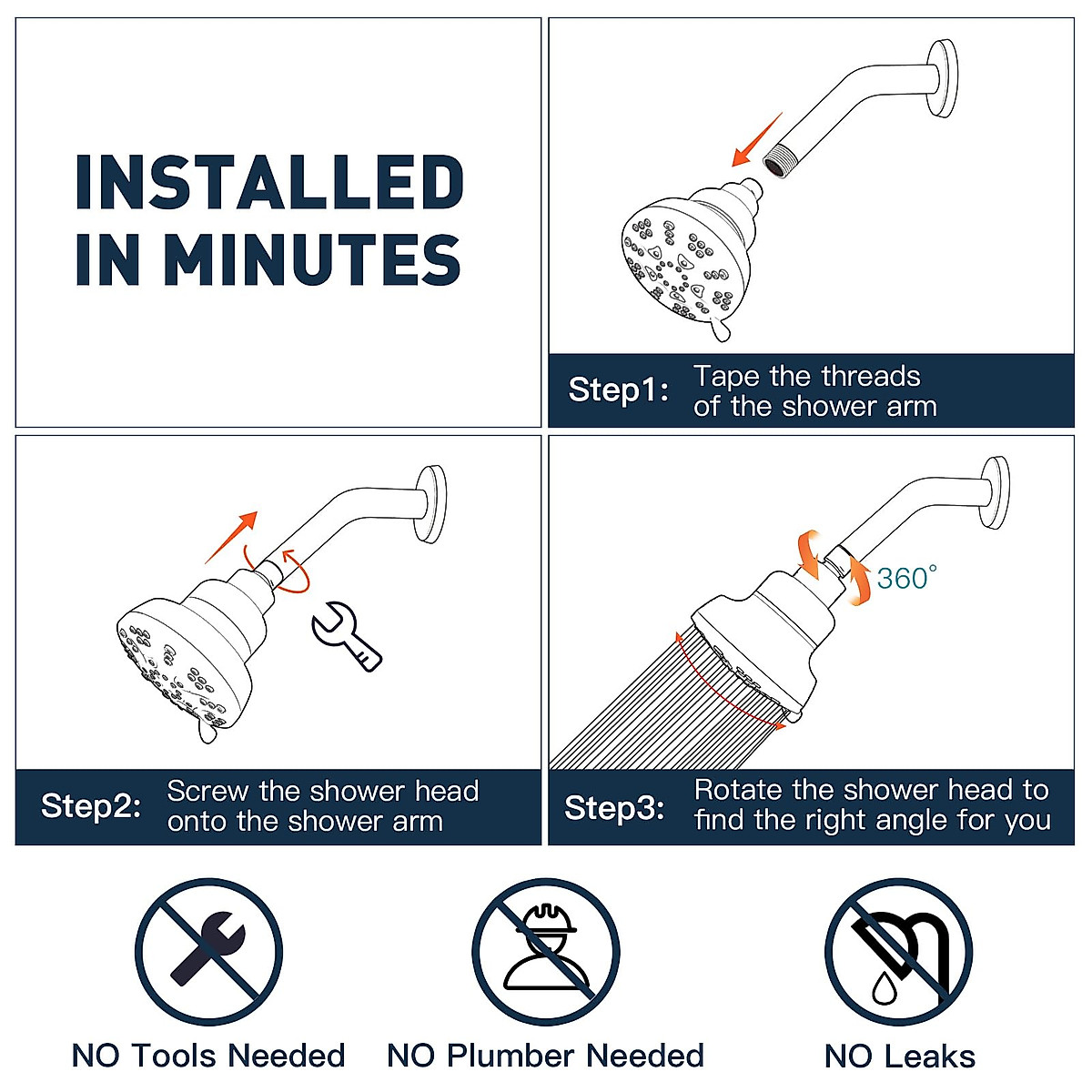 INSTALLED IN MINUTES

Step1: Tape the threads of the shower arm

Step2: Screw the shower head onto the shower arm

360°

Step3: Rotate the shower head to find the right angle for you

NO Tools Needed

NO Plumber Needed

NO Leaks