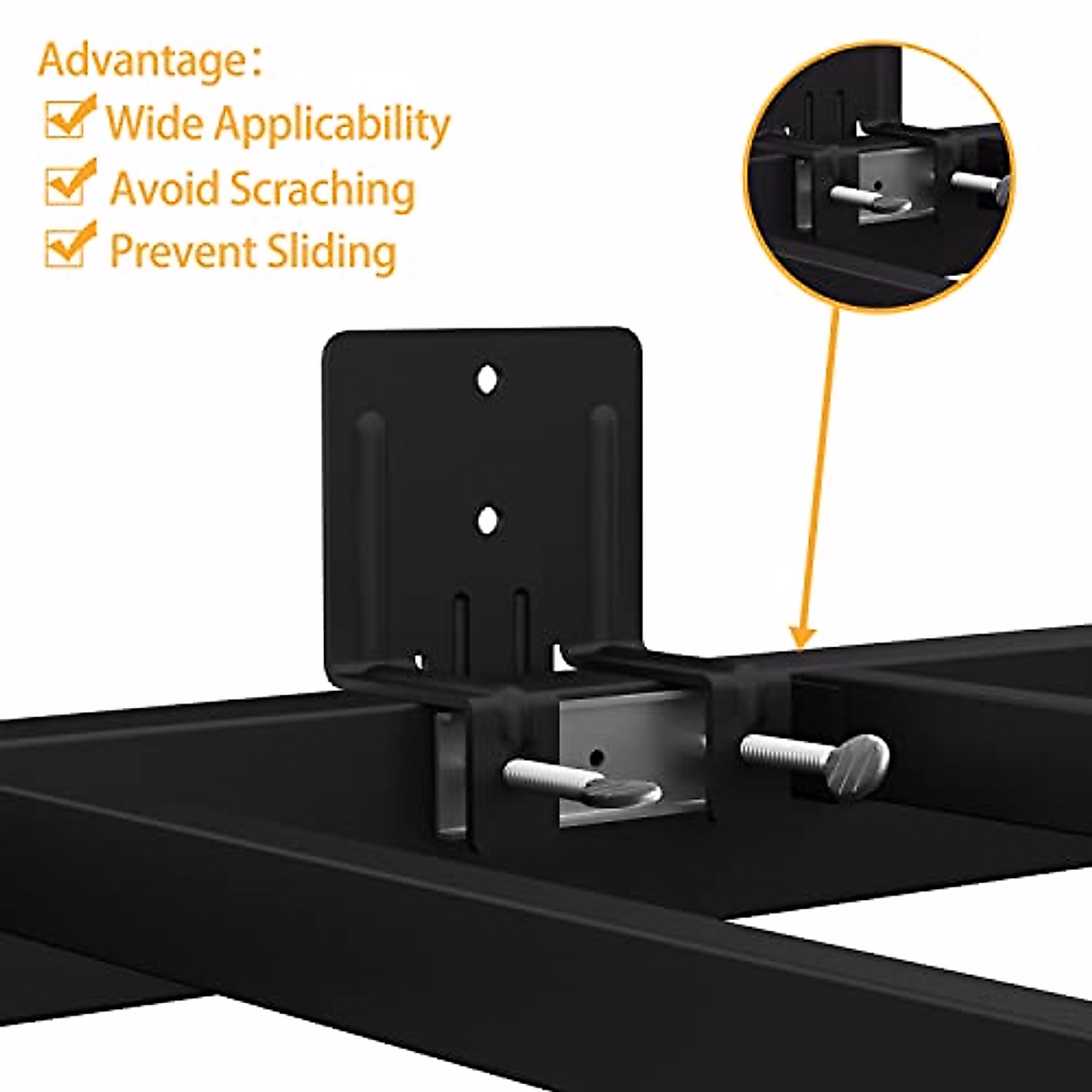 Advantage：
Wide Applicability
Avoid Scraching
Prevent Sliding