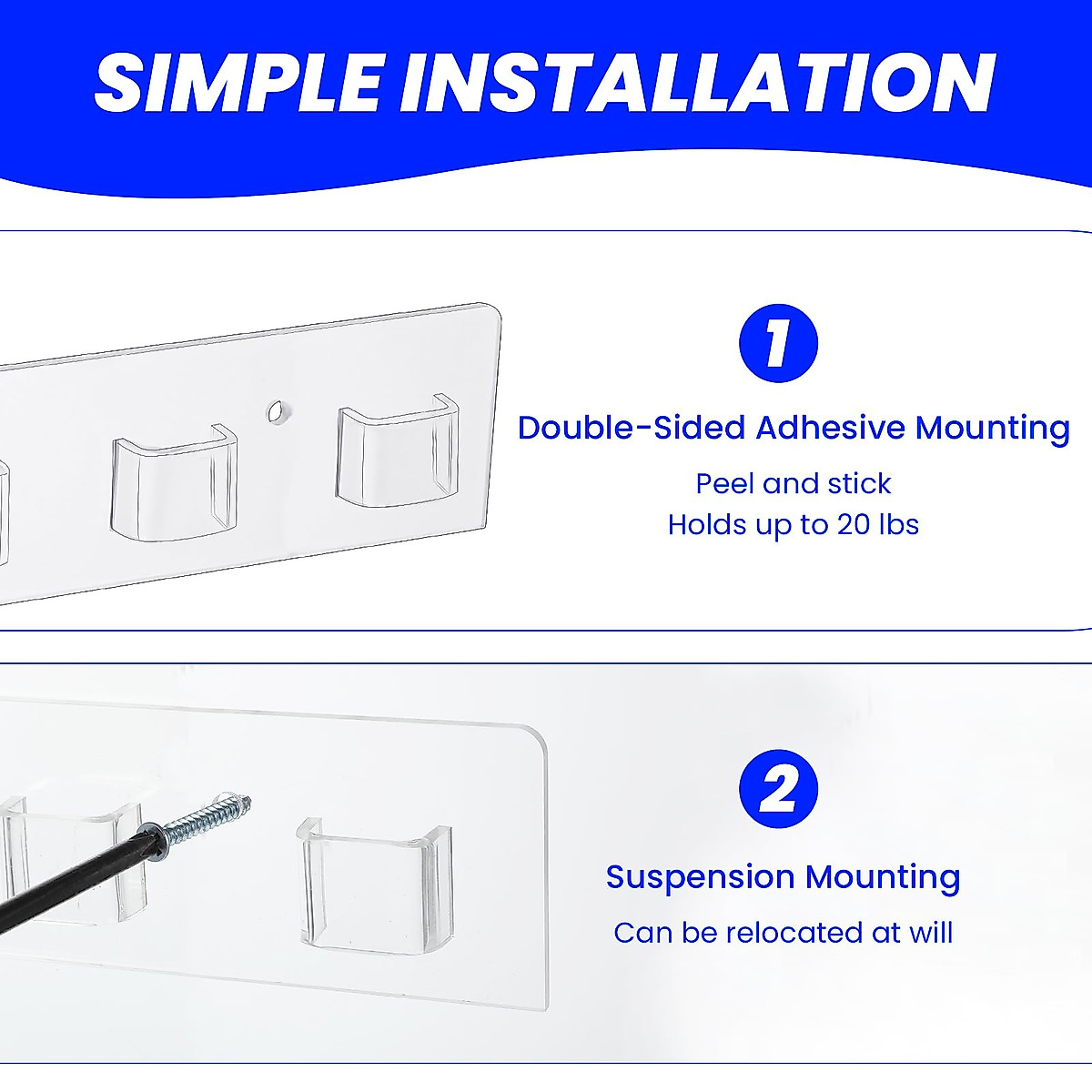 SIMPLE INSTALLATION

1

Double-Sided Adhesive Mounting

Peel and stick
Holds up to 20 lbs

2

Suspension Mounting

Can be relocated at will