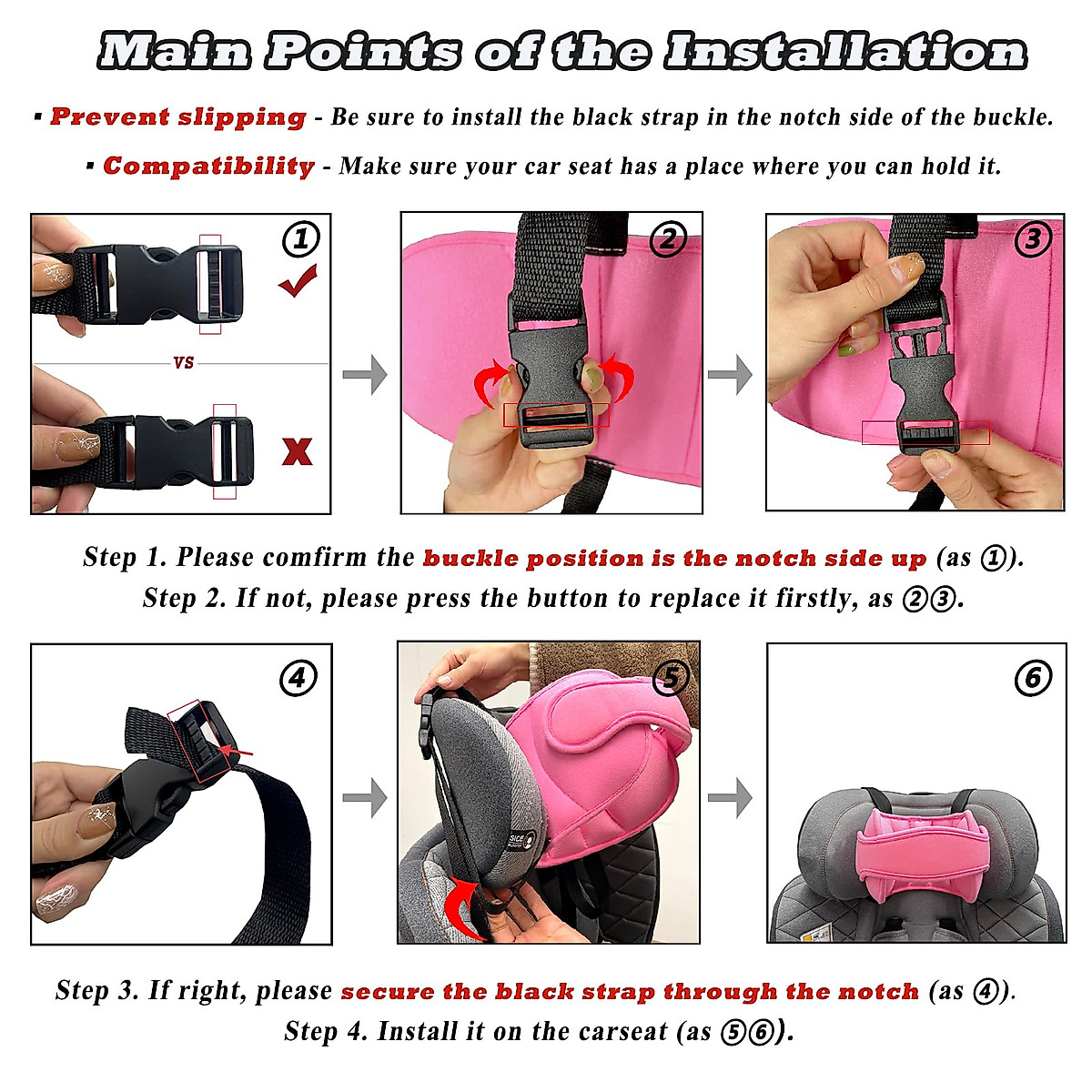 Main Points of the Installation

▪ Prevent slipping - Be sure to install the black strap in the notch side of the buckle.

▪ Compatibility - Make sure your car seat has a place where you can hold it.

①

VS

②

③

Step 1. Please comfirm the buckle position is the notch side up (as ①).
Step 2. If not, please press the button to replace it firstly, as ②③.

④

⑤

SIDE

⑥

Step 3. If right, please secure the black strap through the notch (as ④).
Step 4. Install it on the carseat (as ⑤⑥).