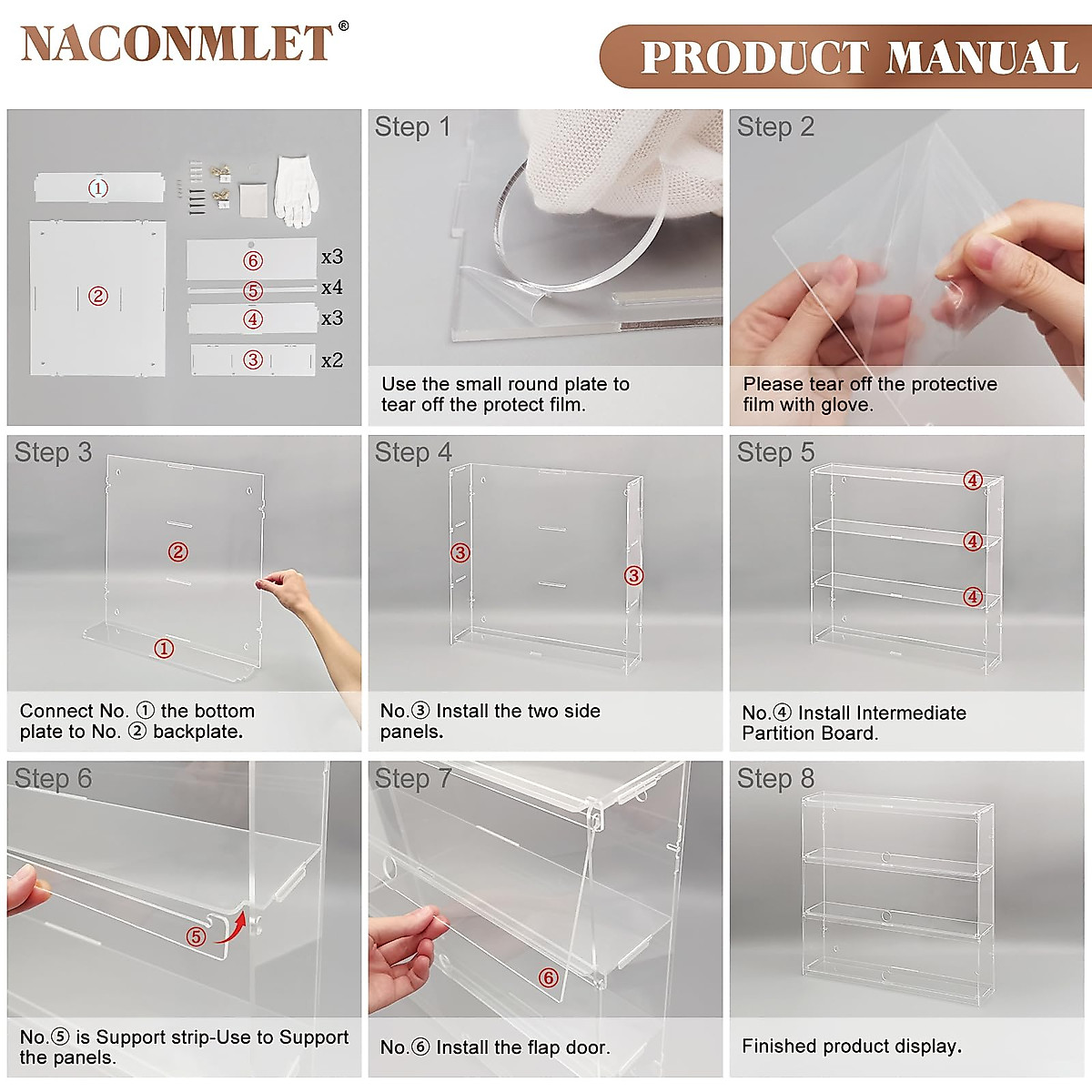 NACONMLET®

PRODUCT MANUAL

①
②
⑥ x3
⑤ x4
④ x3
③ x2

Step 1

Use the small round plate to tear off the protect film.

Step 2

Please tear off the protective film with glove.

Step 3

②
①

Connect No. ① the bottom plate to No. ② backplate.

Step 4

③
③

No.③ Install the two side panels.

Step 5

④
④
④

No.④ Install Intermediate Partition Board.

Step 6

⑤

No.⑤ is Support strip-Use to Support the panels.

Step 7

⑥

No.⑥ Install the flap door.

Step 8

Finished product display.