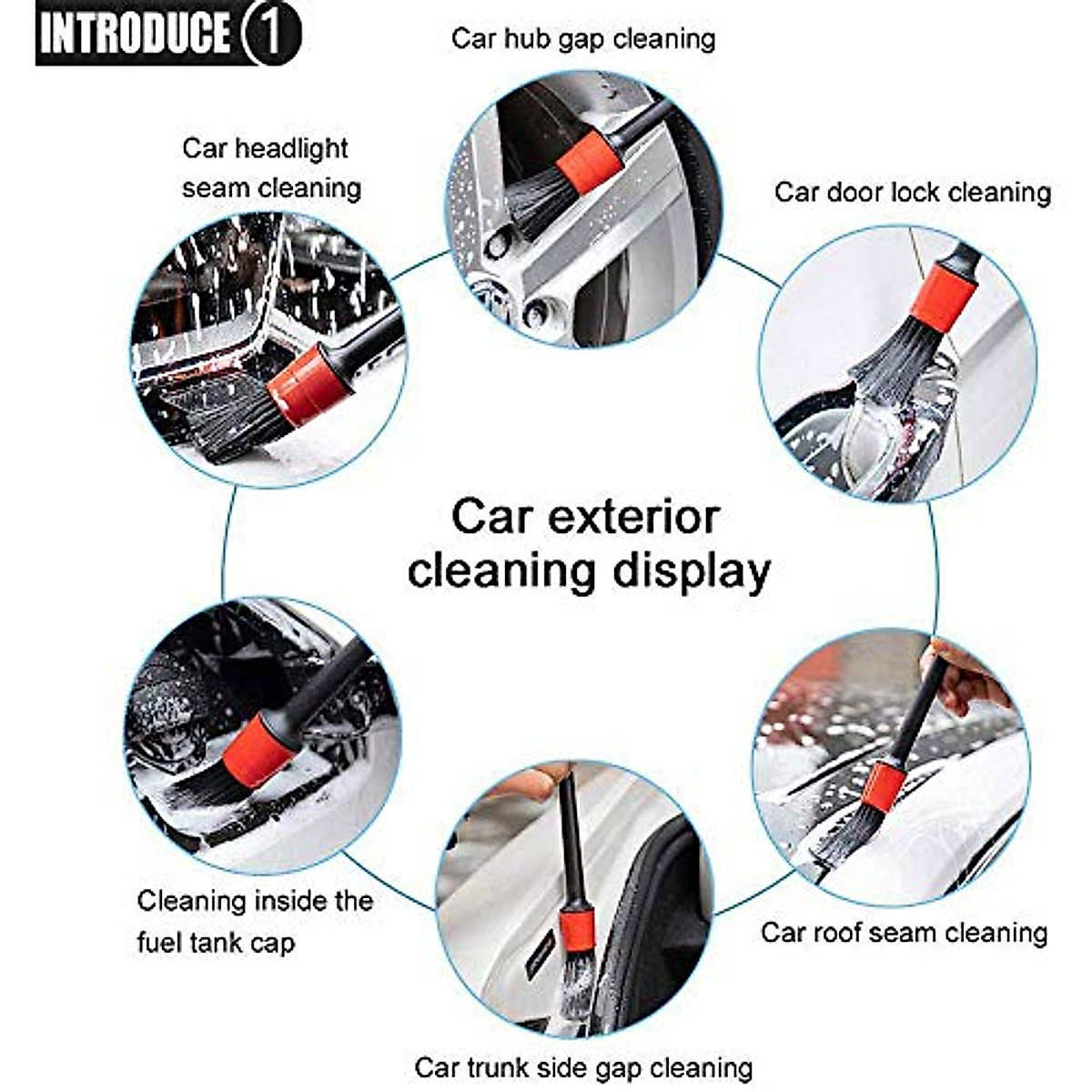 INTRODUCE 1

Car hub gap cleaning

Car headlight seam cleaning

Car door lock cleaning

Car exterior cleaning display

Cleaning inside the fuel tank cap

Car roof seam cleaning

Car trunk side gap cleaning