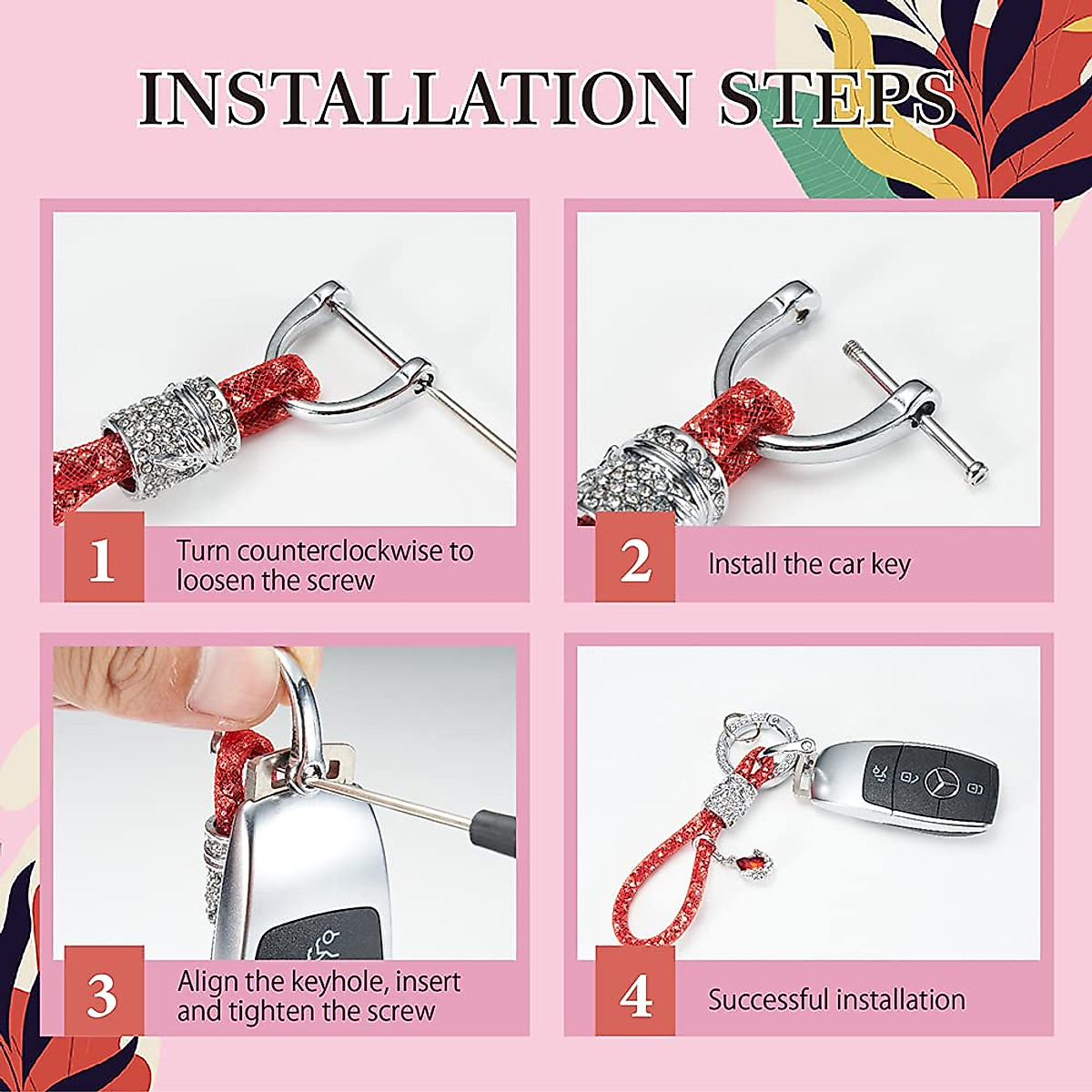 INSTALLATION STEPS

1 Turn counterclockwise to loosen the screw

2 Install the car key

3 Align the keyhole, insert and tighten the screw

4 Successful installation