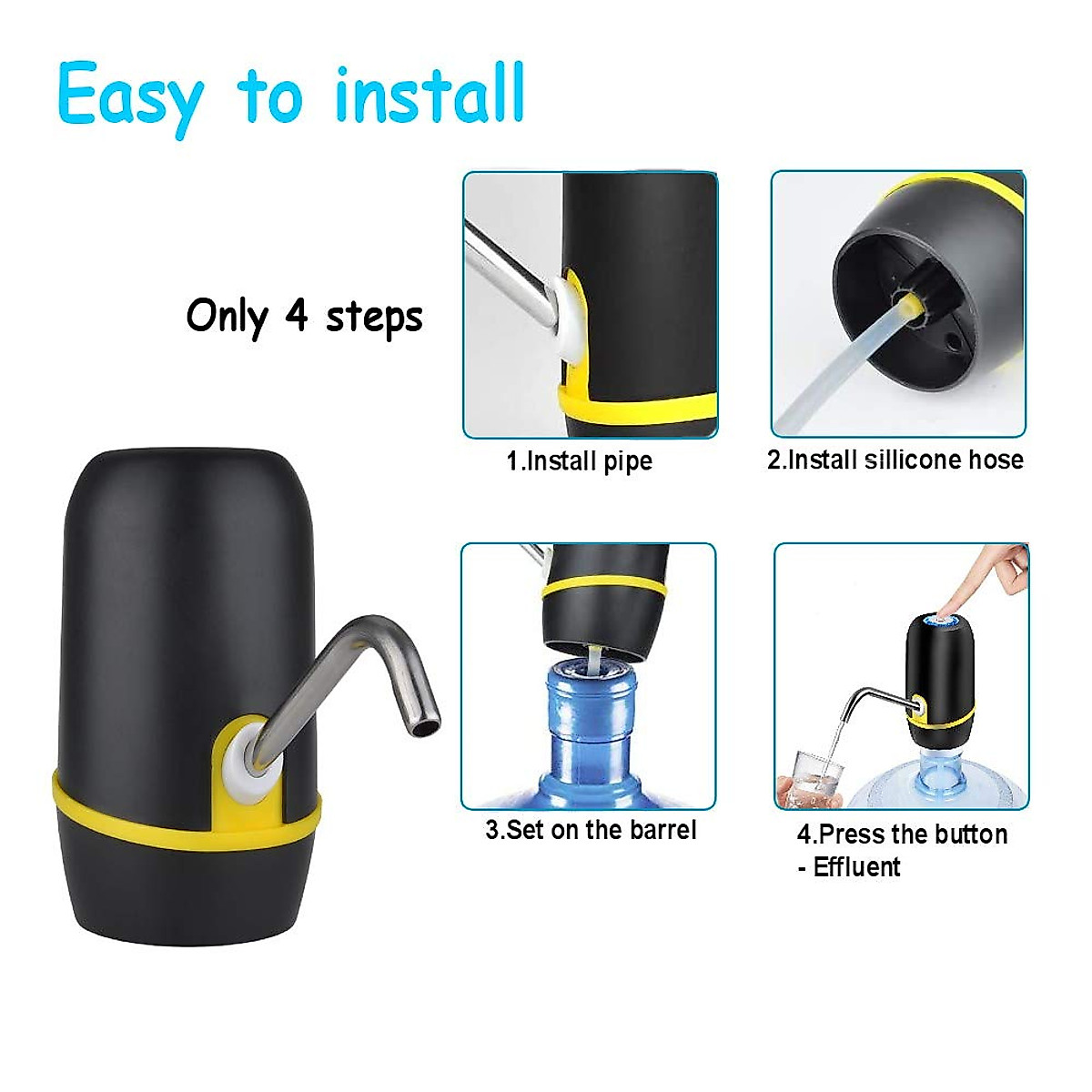 Easy to install

Only 4 steps

1.Install pipe

2.Install sillicone hose

3.Set on the barrel

4.Press the button - Effluent