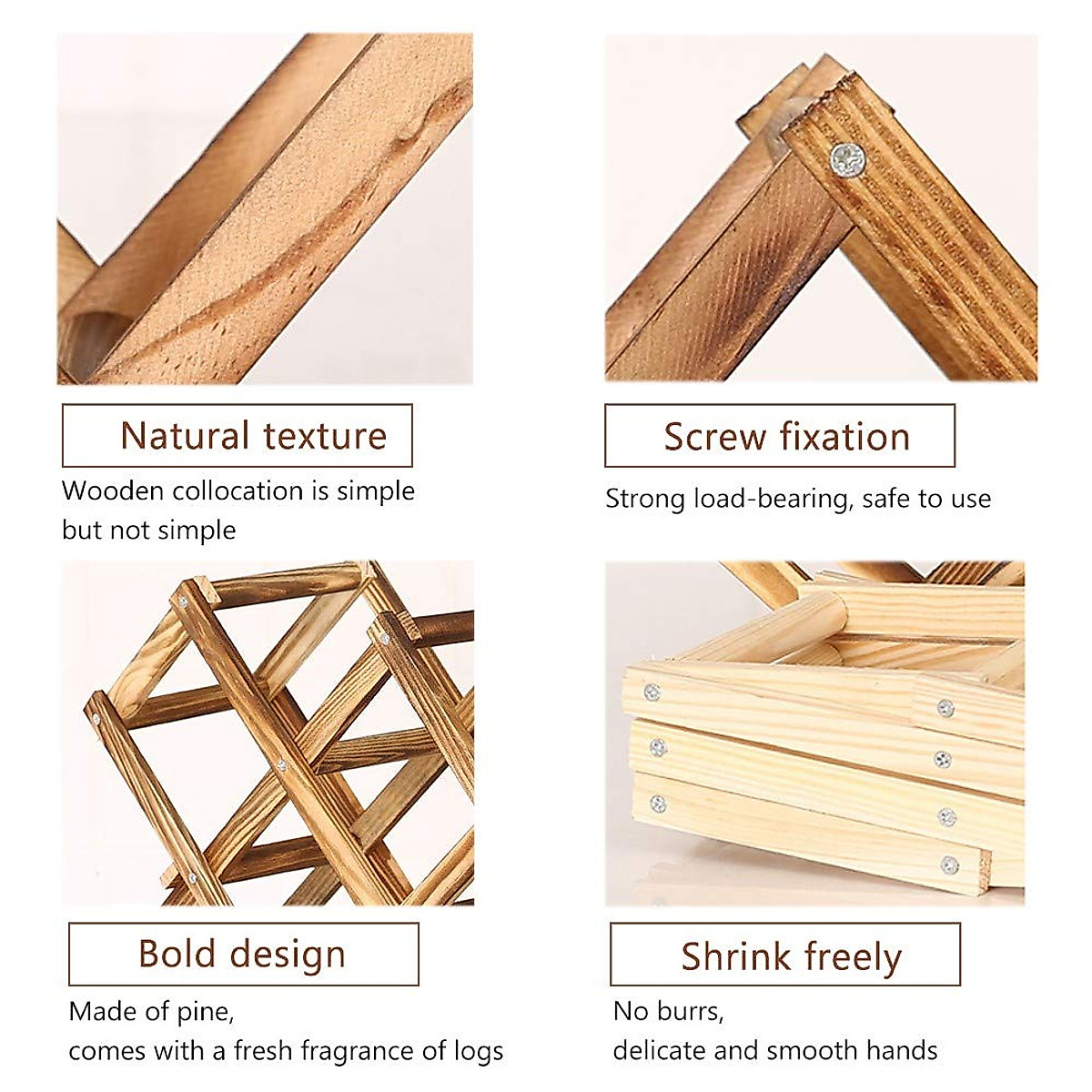 Natural texture

Wooden collocation is simple but not simple

Screw fixation

Strong load-bearing, safe to use

Bold design

Made of pine,
comes with a fresh fragrance of logs

Shrink freely

No burrs,
delicate and smooth hands