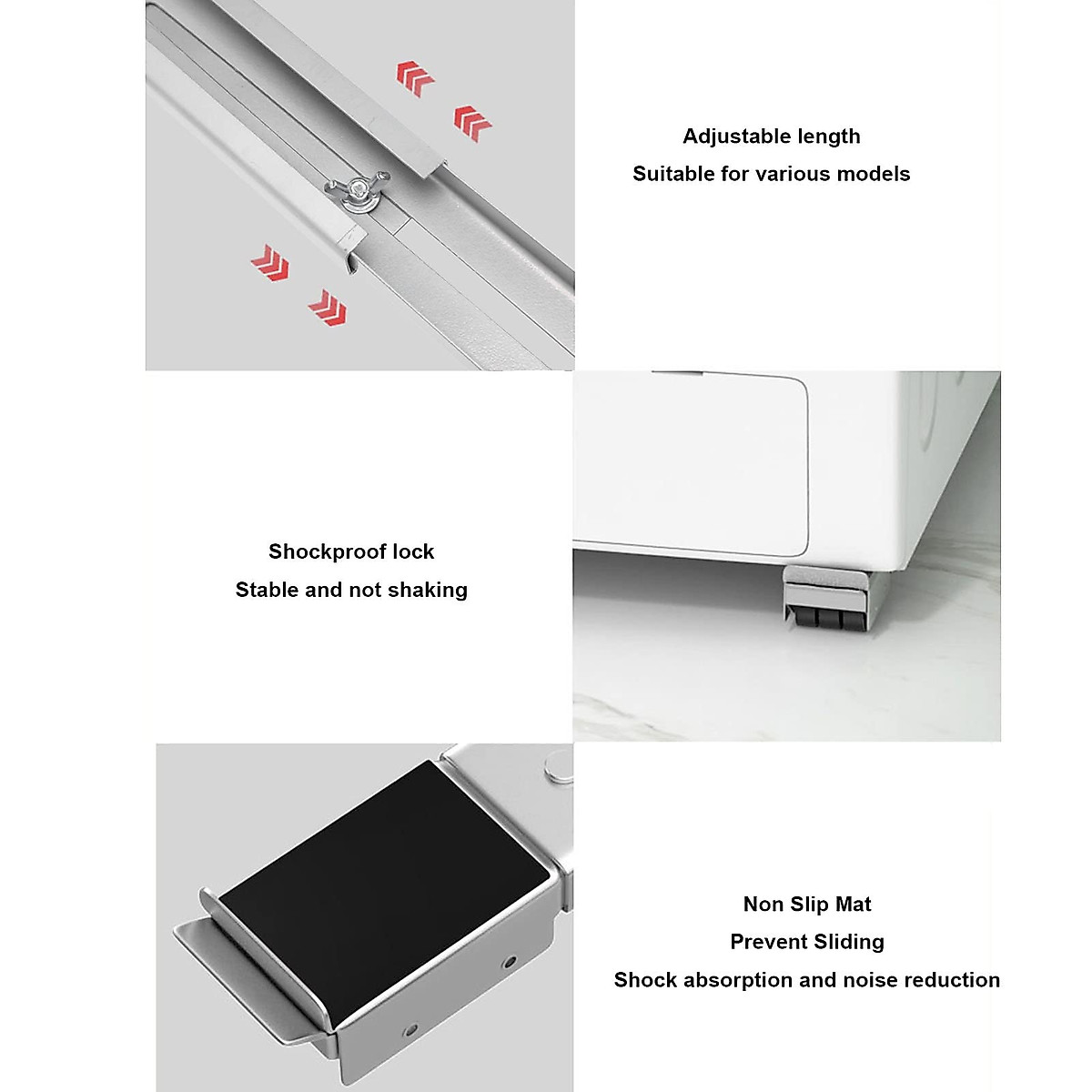 Adjustable length
Suitable for various models

Shockproof lock
Stable and not shaking

Non Slip Mat
Prevent Sliding
Shock absorption and noise reduction