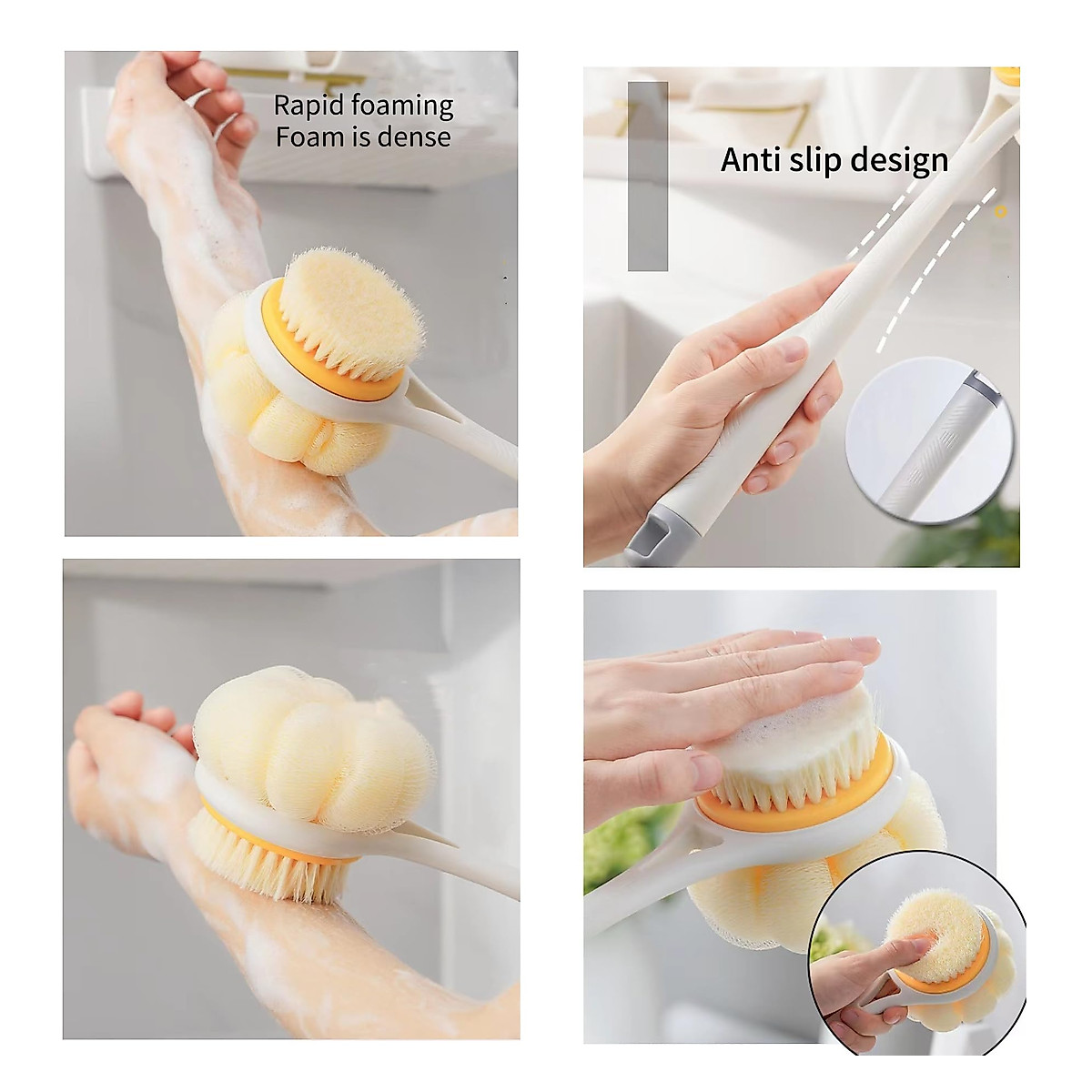 Rapid foaming
Foam is dense

Anti slip design