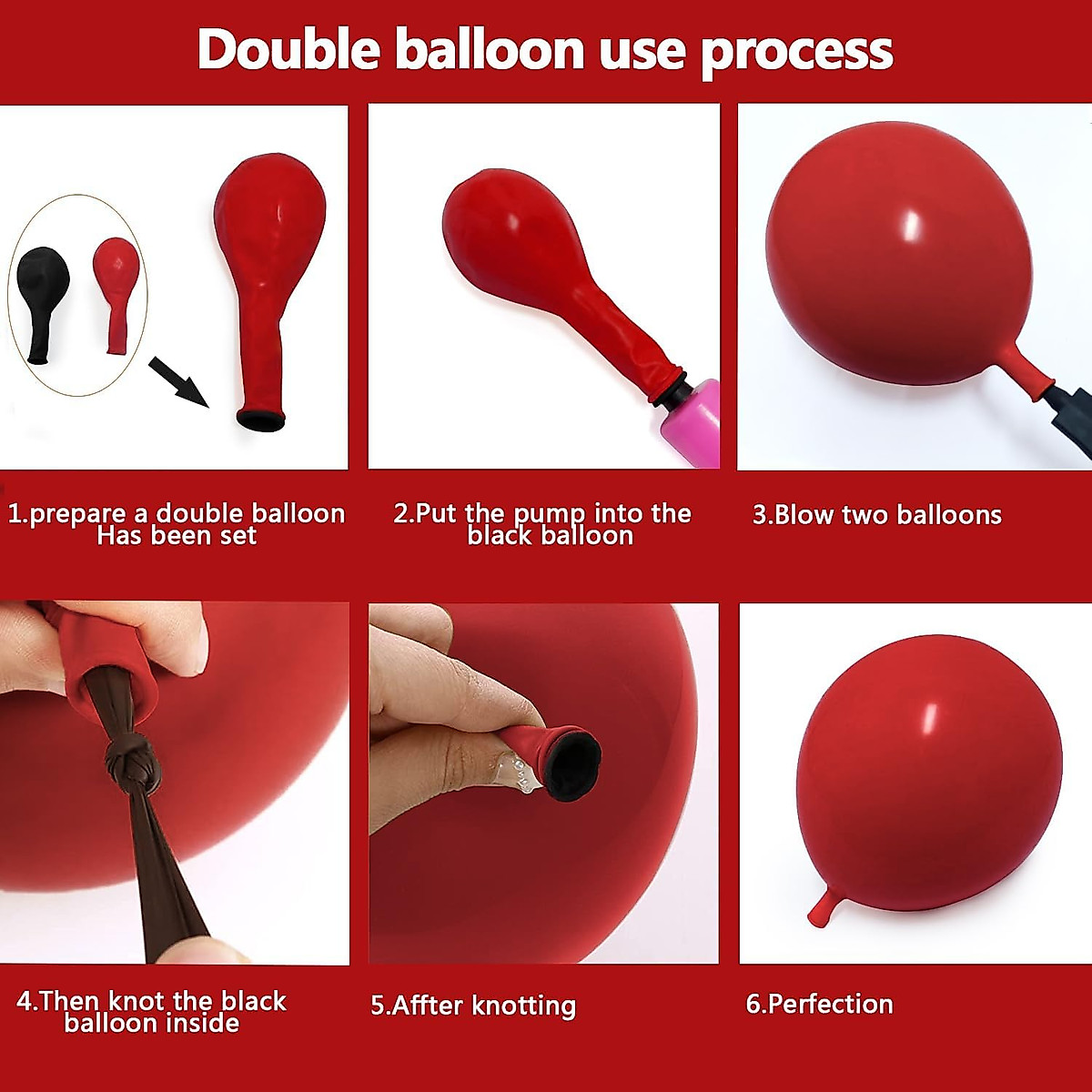 Double balloon use process

1.prepare a double balloon Has been set

2.Put the pump into the black balloon

3.Blow two balloons

4.Then knot the black balloon inside

5.Affter knotting

6.Perfection