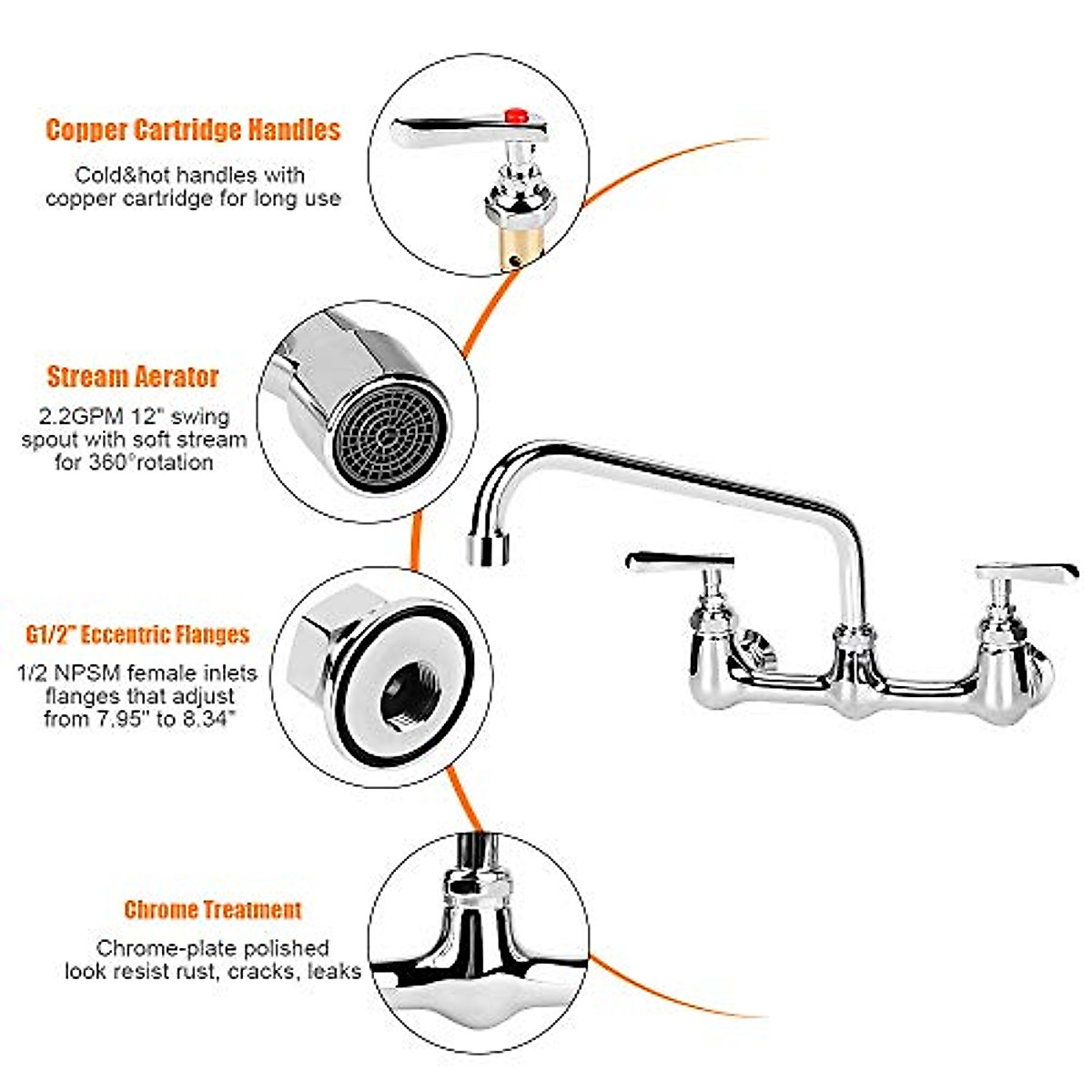 Copper Cartridge Handles

Cold&hot handles with copper cartridge for long use

Stream Aerator

2.2GPM 12" swing spout with soft stream for 360°rotation

G1/2" Eccentric Flanges

1/2 NPSM female inlets flanges that adjust from 7.95" to 8.34"

Chrome Treatment

Chrome-plate polished look resist rust, cracks, leaks