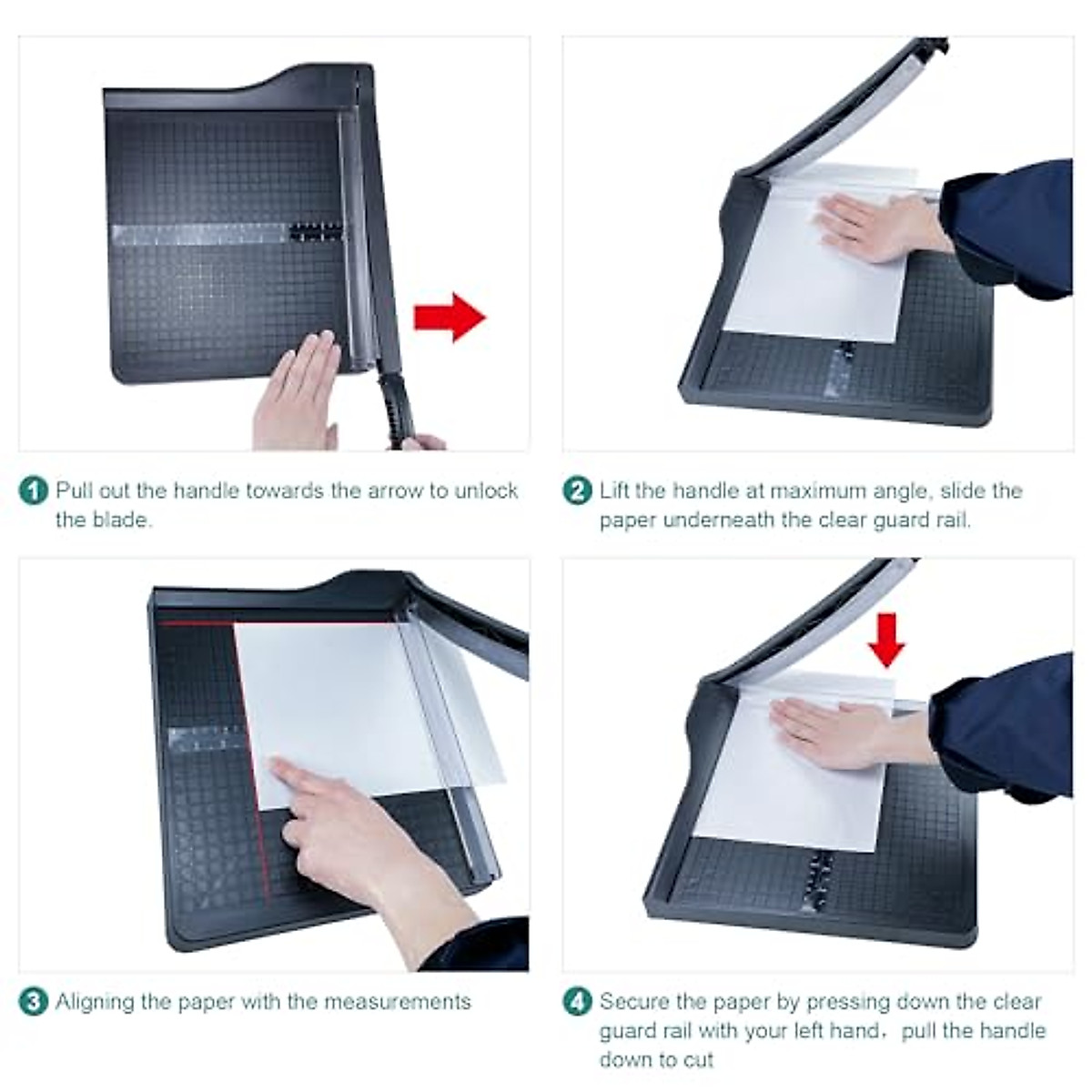 1 Pull out the handle towards the arrow to unlock the blade.

2 Lift the handle at maximum angle, slide the paper underneath the clear guard rail.

3 Aligning the paper with the measurements

4 Secure the paper by pressing down the clear guard rail with your left hand， pull the handle down to cut