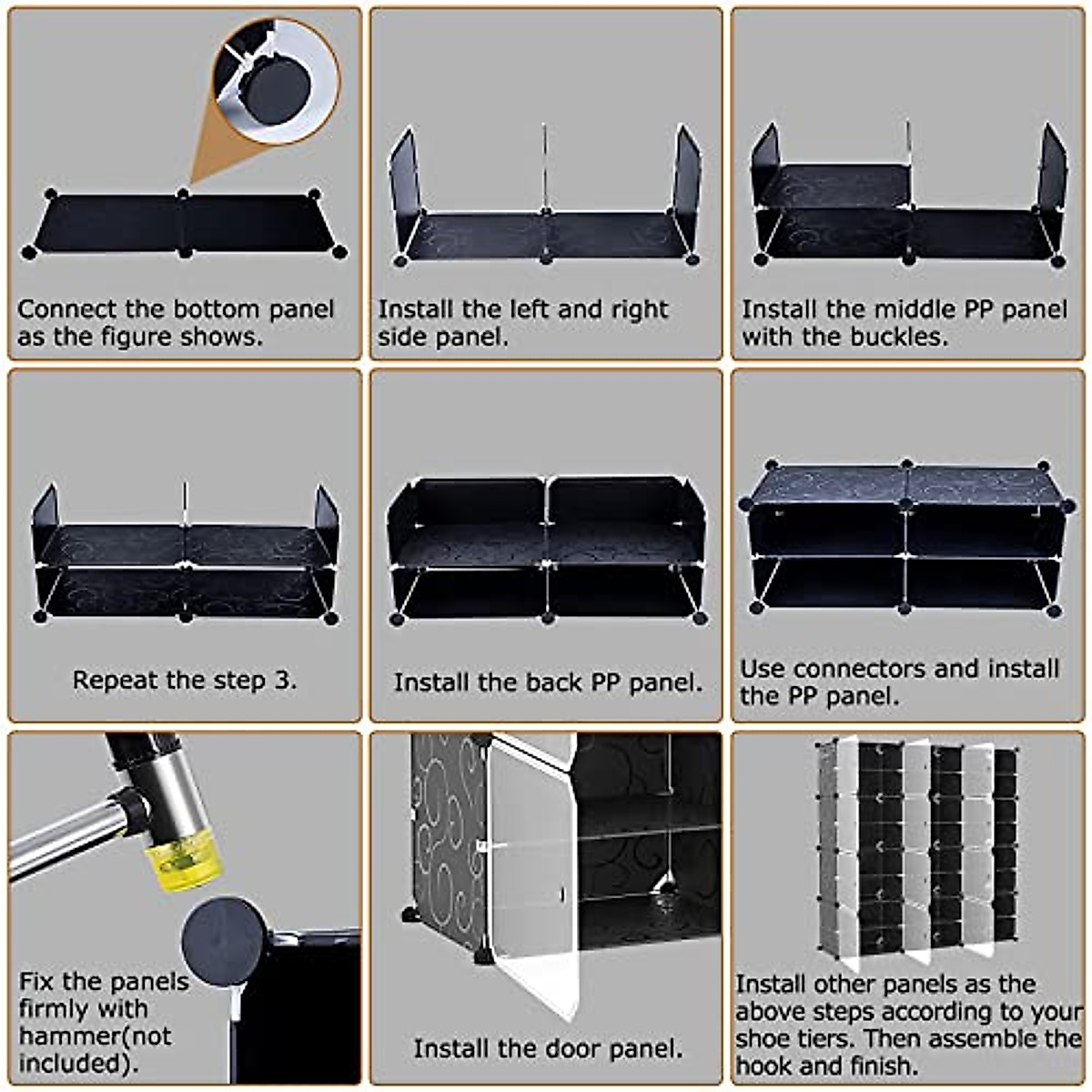 Connect the bottom panel as the figure shows.

Install the left and right side panel.

Install the middle PP panel with the buckles.

Repeat the step 3.

Install the back PP panel.

Use connectors and install the PP panel.

Fix the panels firmly with hammer(not included).

Install the door panel.

Install other panels as the above steps according to your shoe tiers. Then assemble the hook and finish.