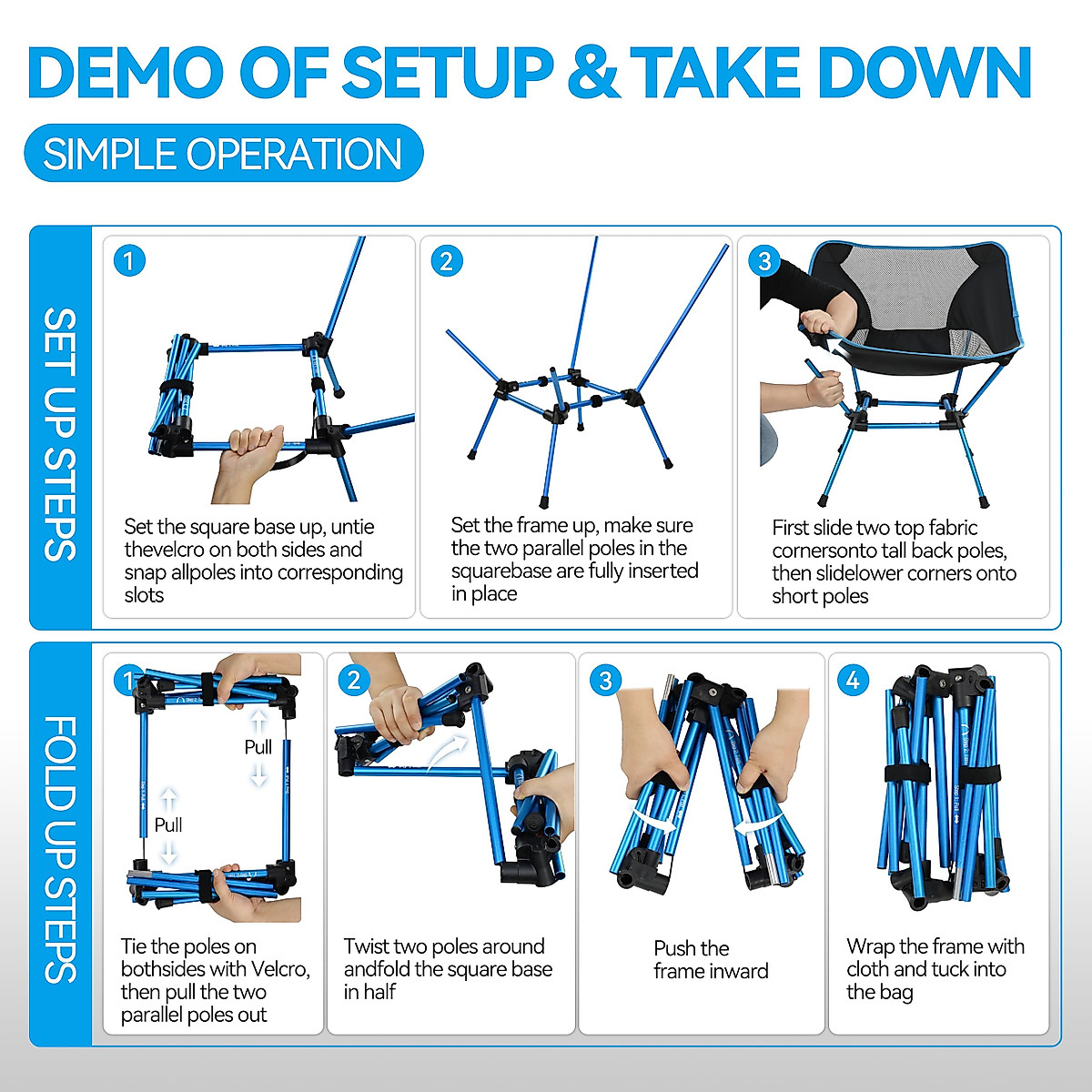 DEMO OF SETUP & TAKE DOWN

SIMPLE OPERATION

SET UP STEPS

1

Set the square base up, untie thevelcro on both sides and snap allpoles into corresponding slots

2

Set the frame up, make sure the two parallel poles in the squarebase are fully inserted in place

3

First slide two top fabric cornersonto tall back poles, then slidelower corners onto short poles

FOLD UP STEPS

1

Pull

Pull

Tie the poles on bothsides with Velcro, then pull the two parallel poles out

2

Twist two poles around andfold the square base in half

3

Push the frame inward

4

Wrap the frame with cloth and tuck into the bag