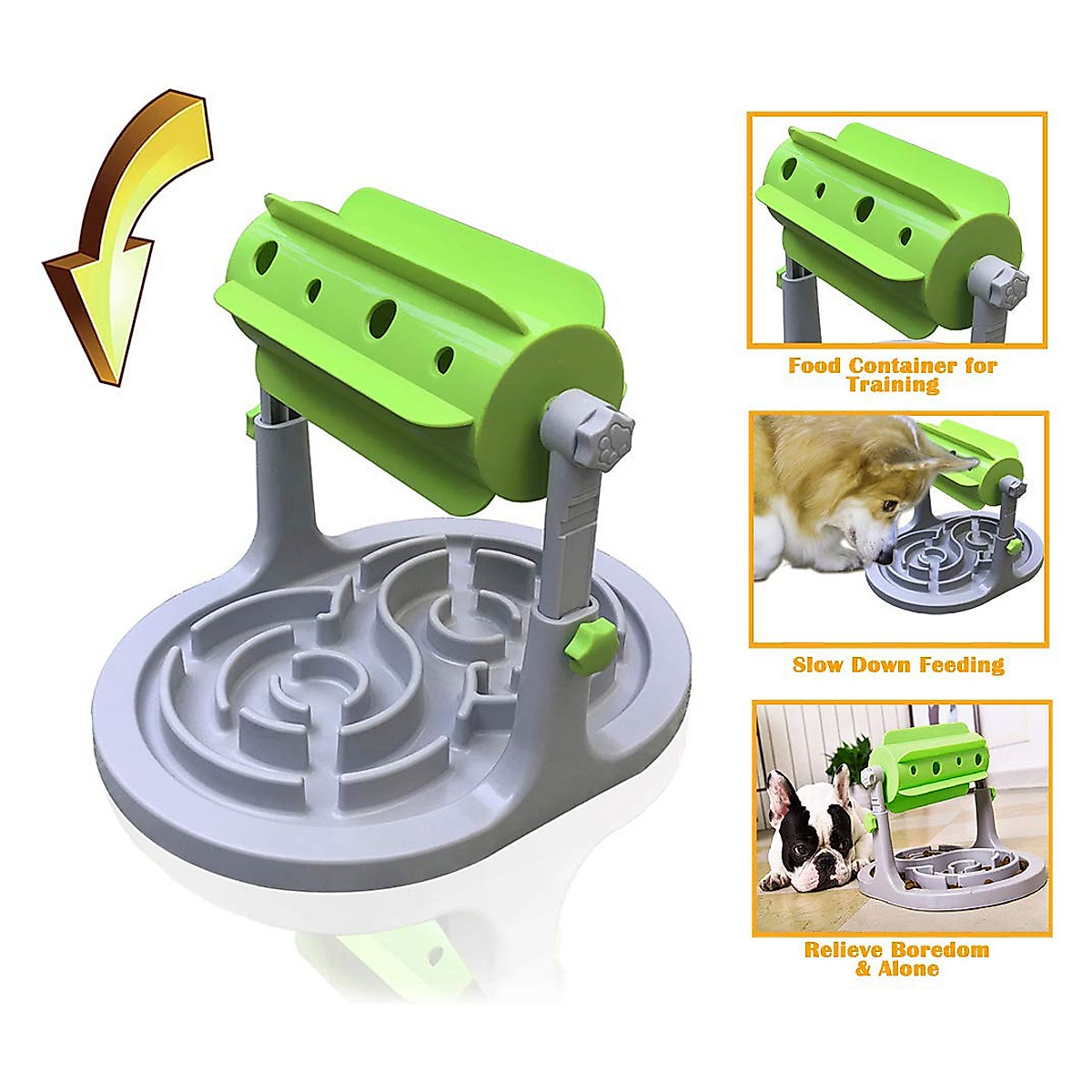 Food Container for Training

Slow Down Feeding

Relieve Boredom & Alone