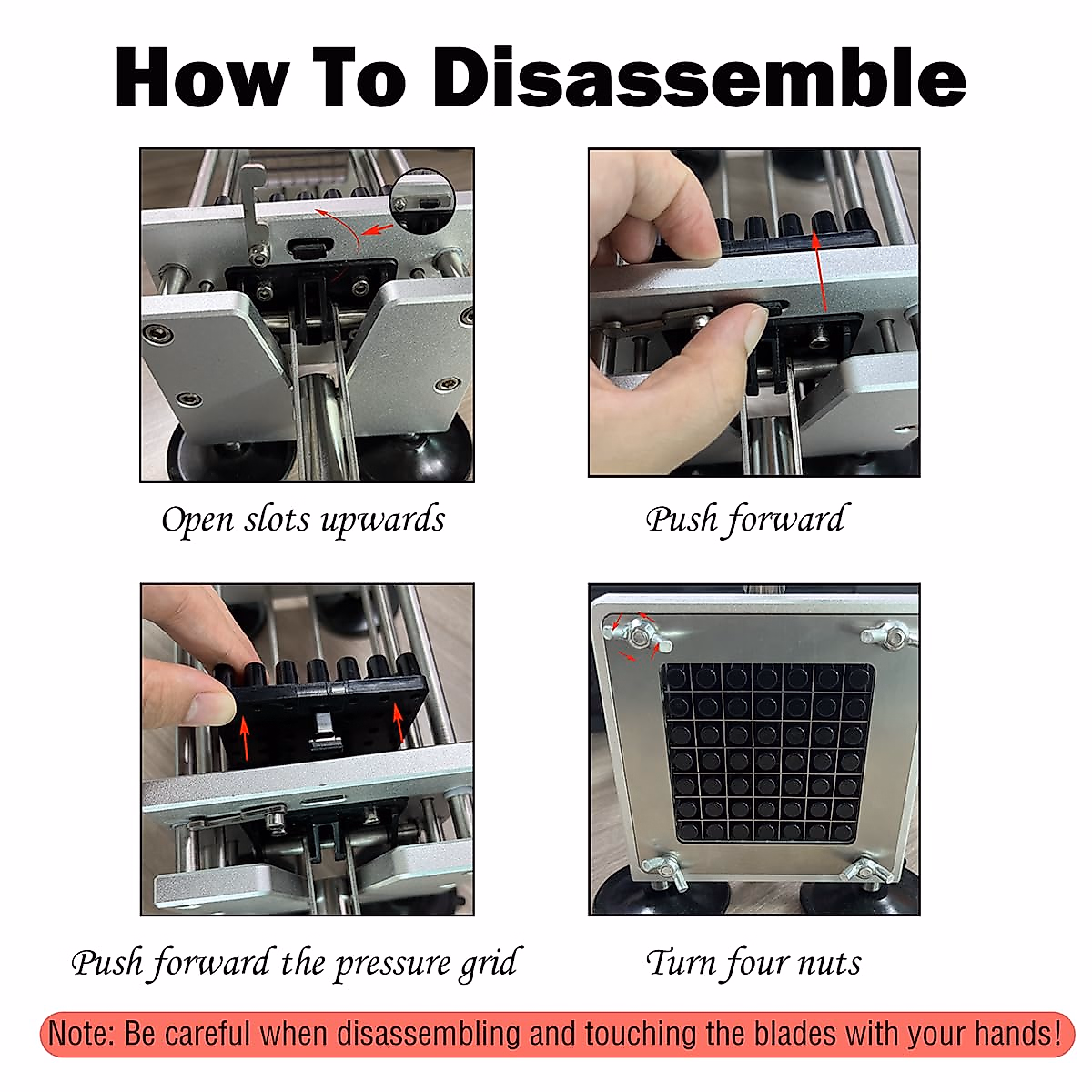 How To Disassemble

Open slots upwards

Push forward

Push forward the pressure grid

Turn four nuts

Note: Be careful when disassembling and touching the blades with your hands!