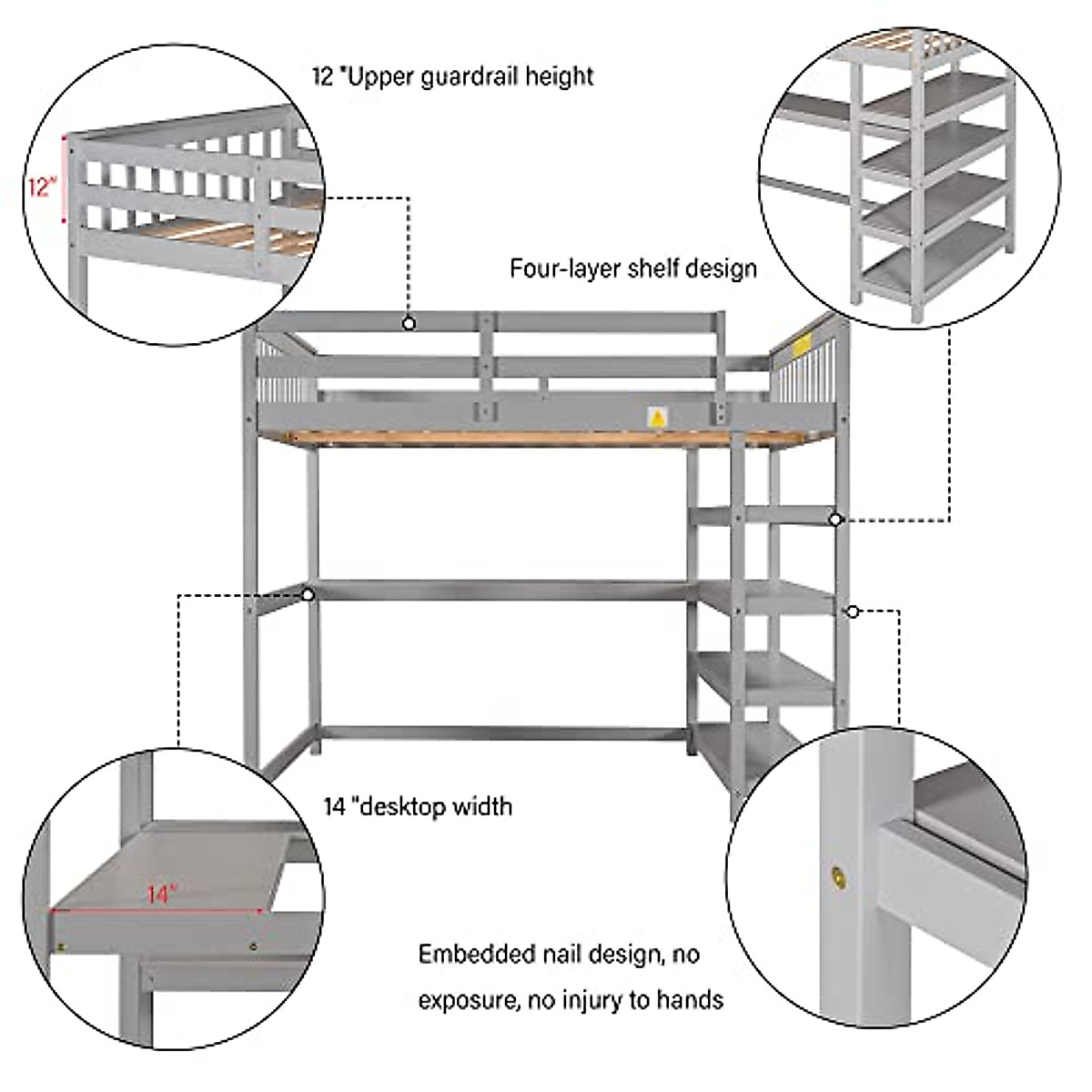 12 "Upper guardrail height

12"

Four-layer shelf design

14 "desktop width

14"

Embedded nail design, no exposure, no injury to hands