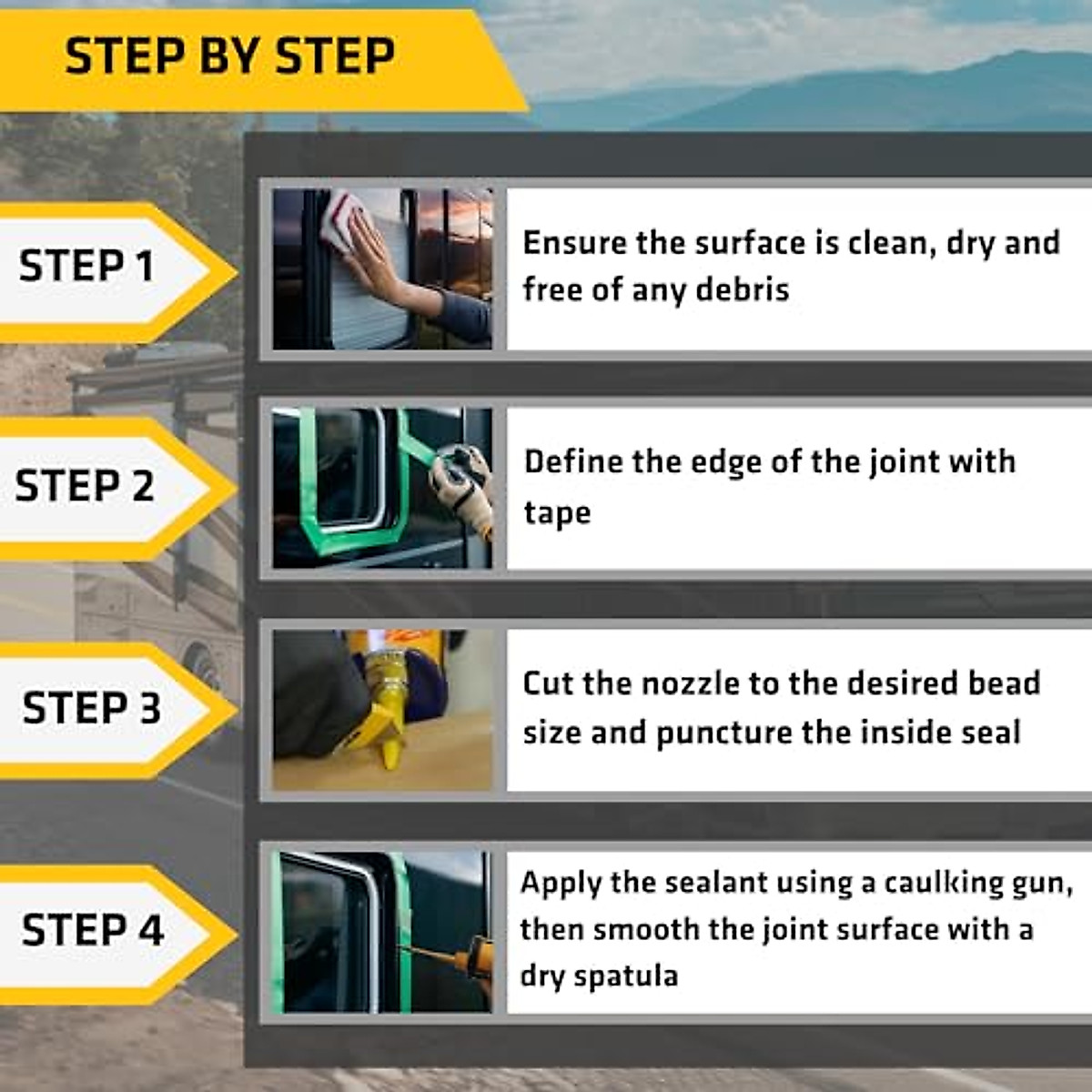 STEP BY STEP

STEP 1

Ensure the surface is clean, dry and free of any debris

STEP 2

Define the edge of the joint with tape

STEP 3

Cut the nozzle to the desired bead size and puncture the inside seal

STEP 4

Apply the sealant using a caulking gun, then smooth the joint surface with a dry spatula