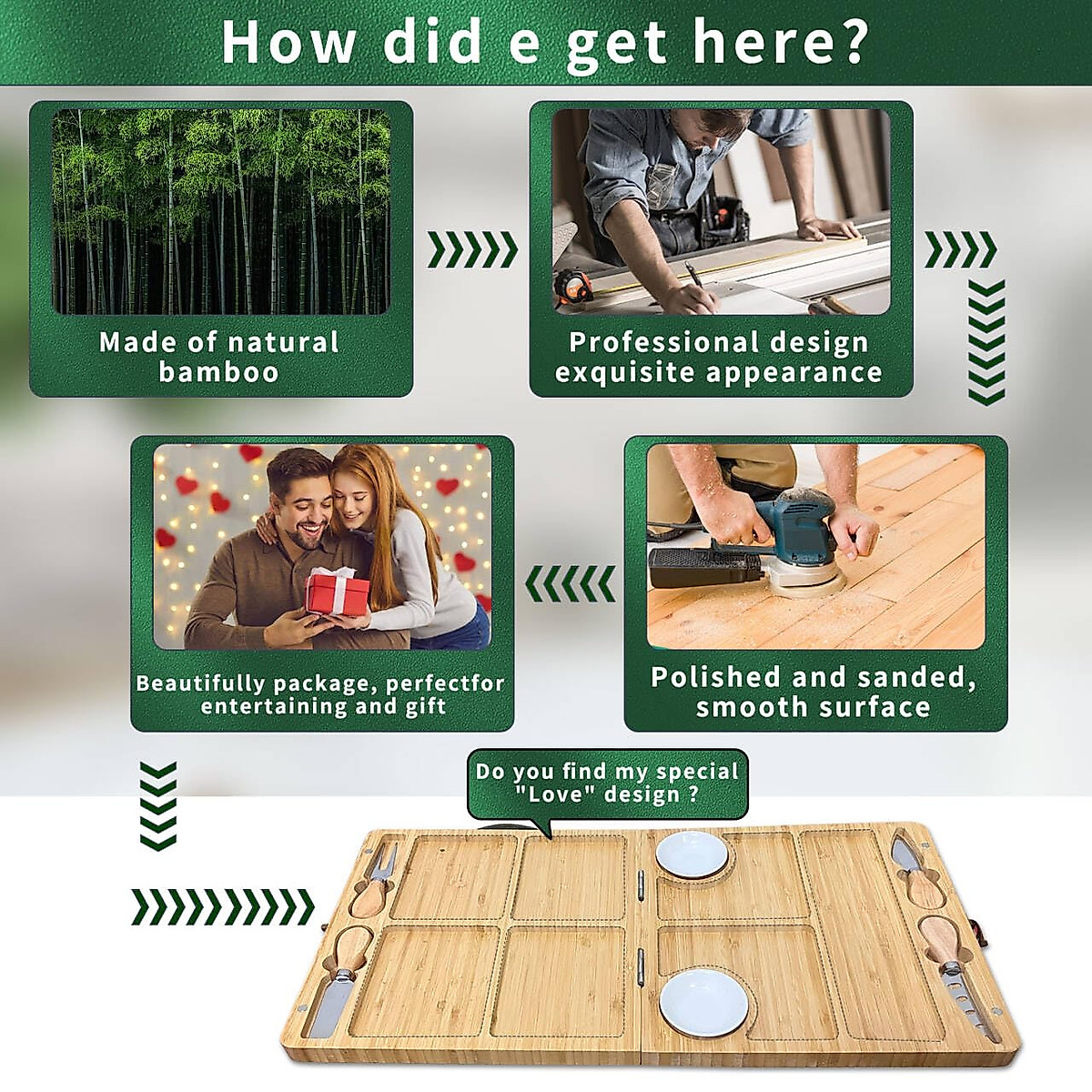 How did e get here?

Made of natural bamboo

Professional design exquisite appearance

Beautifully package, perfectfor entertaining and gift

Polished and sanded, smooth surface

Do you find my special "Love" design ?