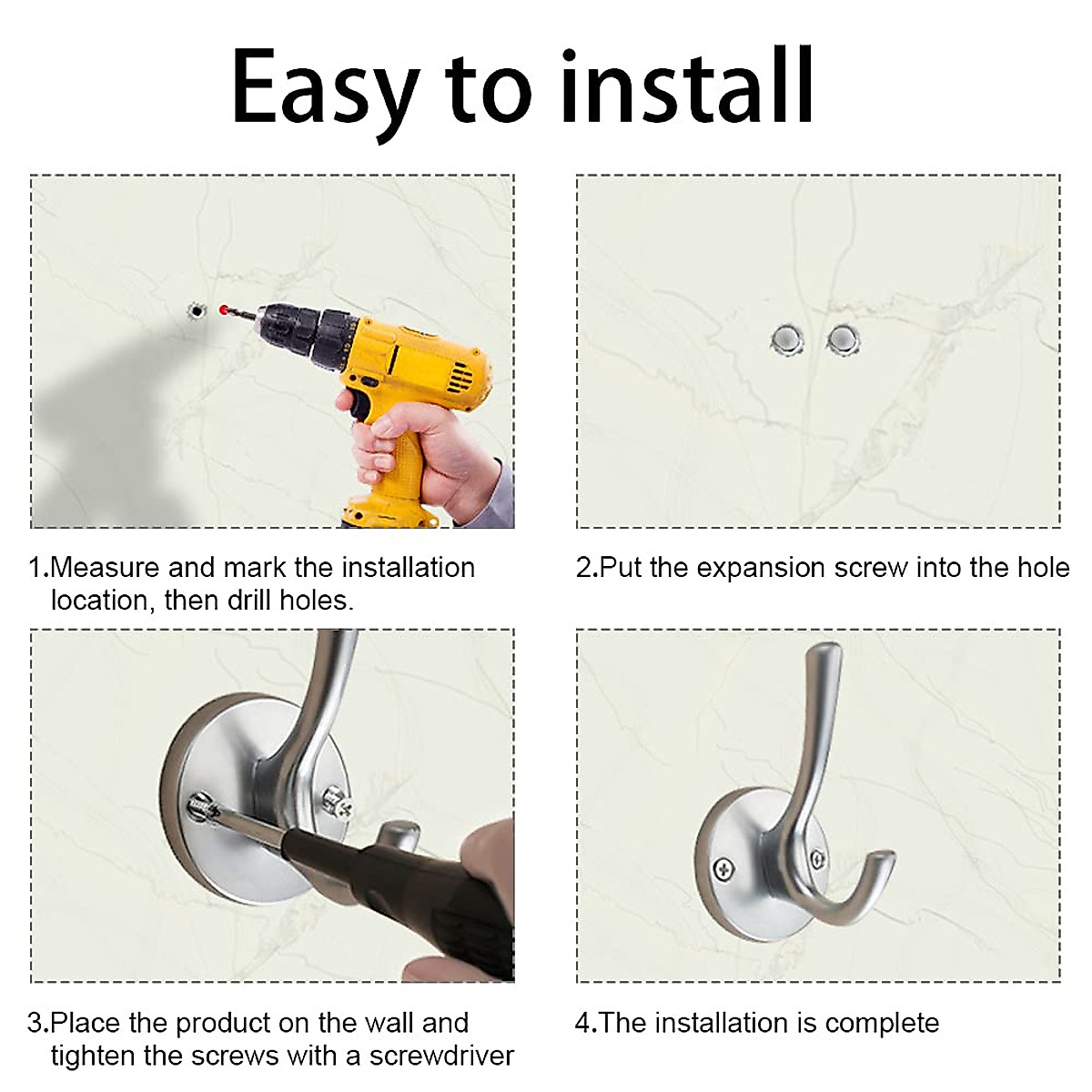 Easy to install

1.Measure and mark the installation location, then drill holes.

2.Put the expansion screw into the hole

3.Place the product on the wall and tighten the screws with a screwdriver

4.The installation is complete