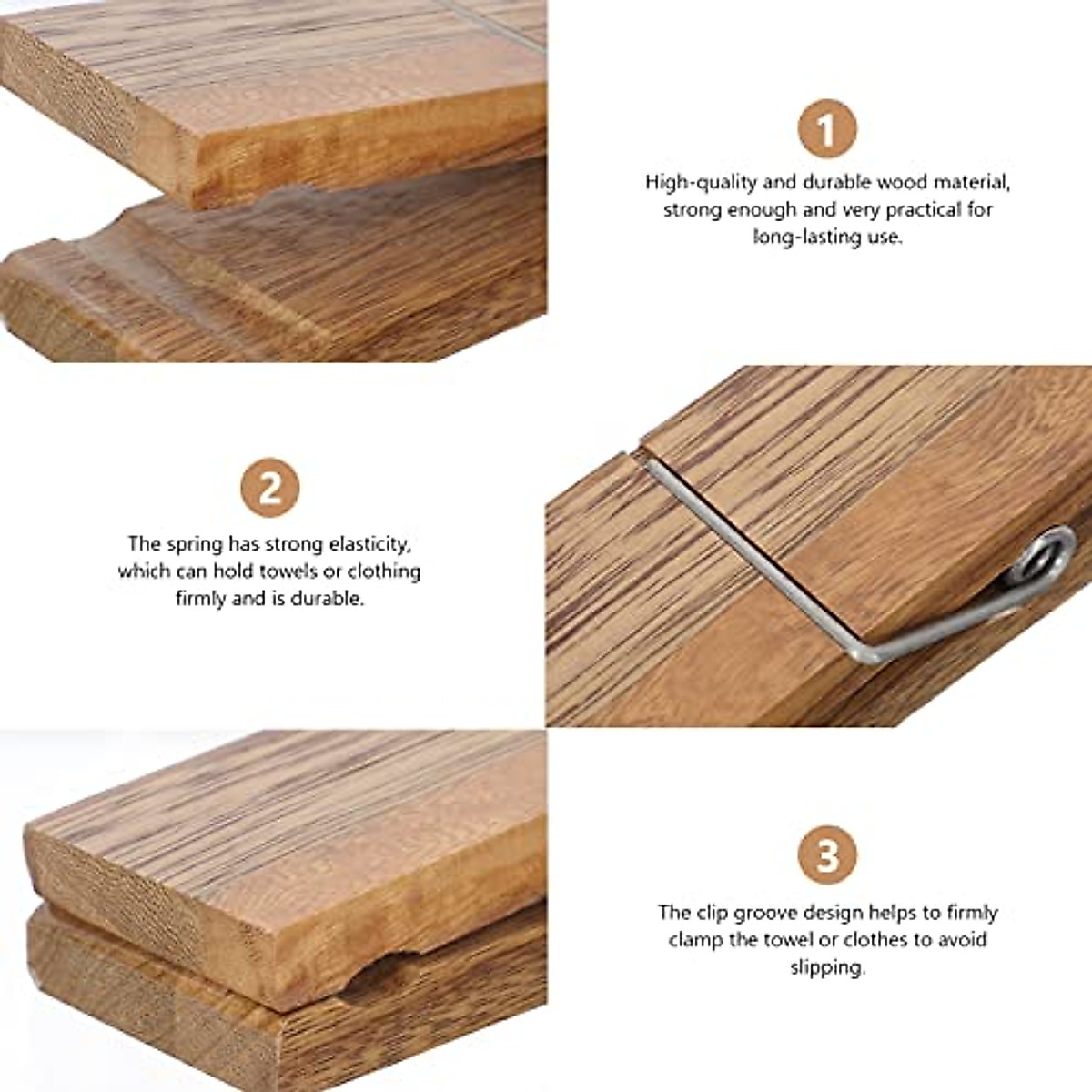 1

High-quality and durable wood material, strong enough and very practical for long-lasting use.

2

The spring has strong elasticity, which can hold towels or clothing firmly and is durable.

3

The clip groove design helps to firmly clamp the towel or clothes to avoid slipping.