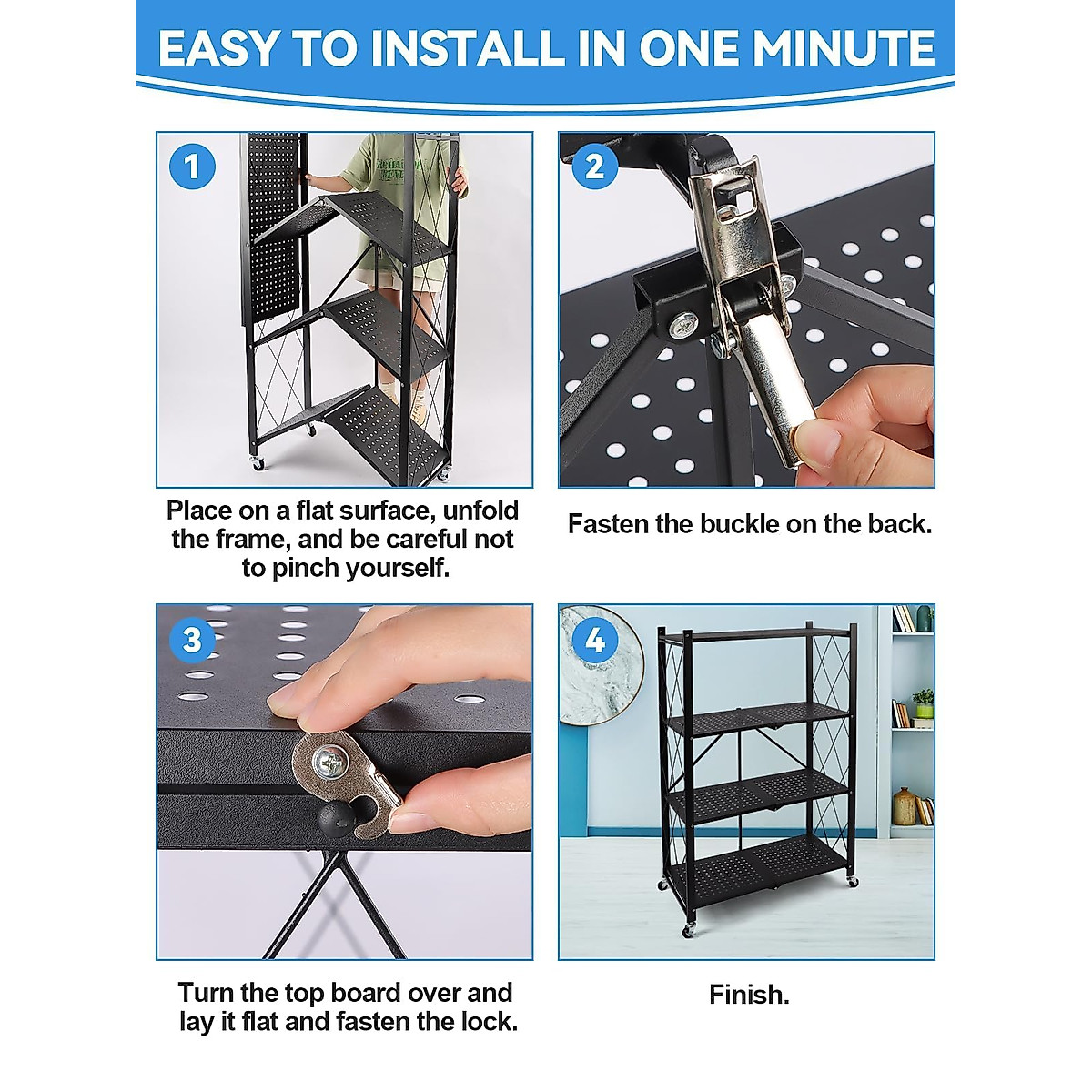 EASY TO INSTALL IN ONE MINUTE

1

Place on a flat surface, unfold the frame, and be careful not to pinch yourself.

2

Fasten the buckle on the back.

3

Turn the top board over and lay it flat and fasten the lock.

4

Finish.