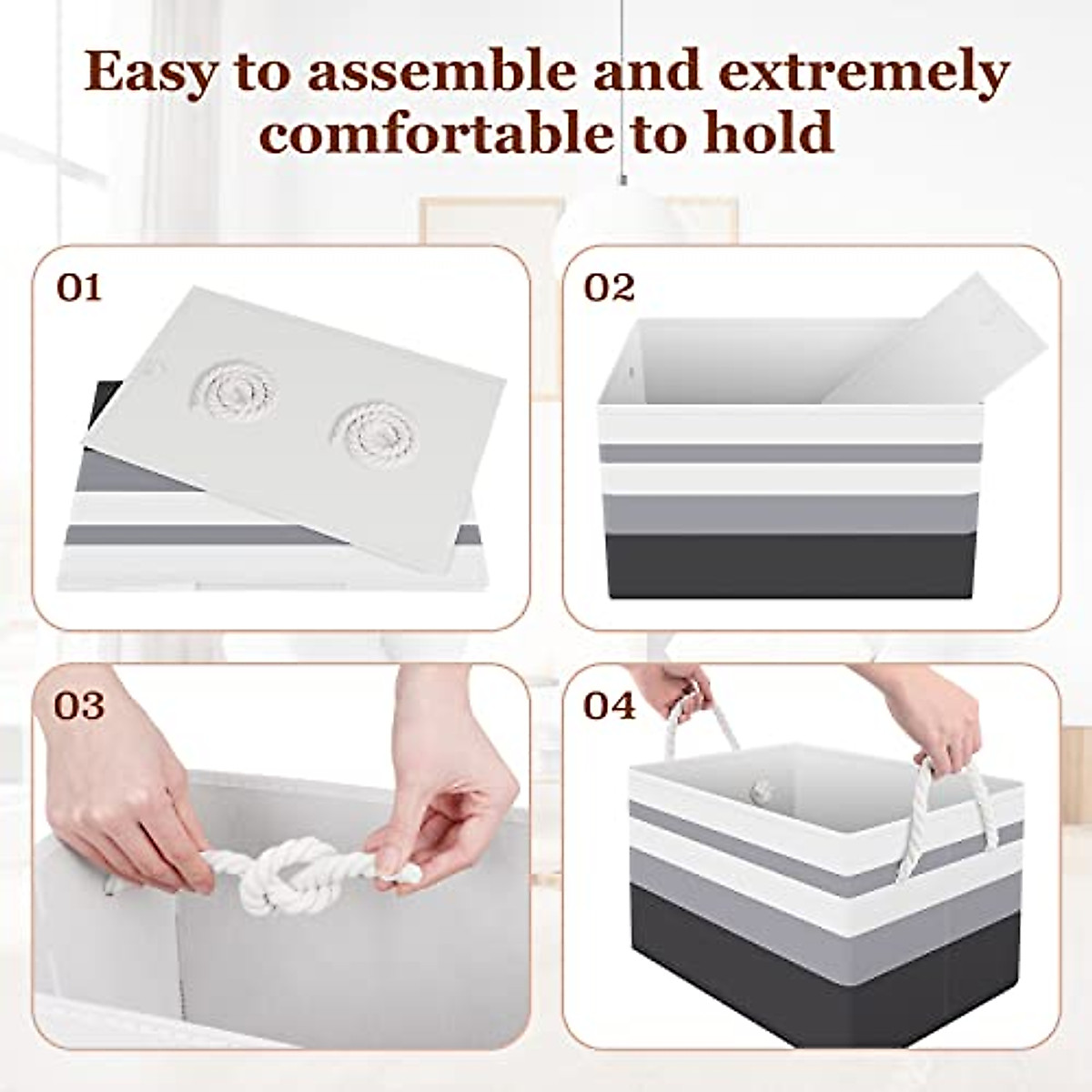 Easy to assemble and extremely comfortable to hold

01

02

03

04