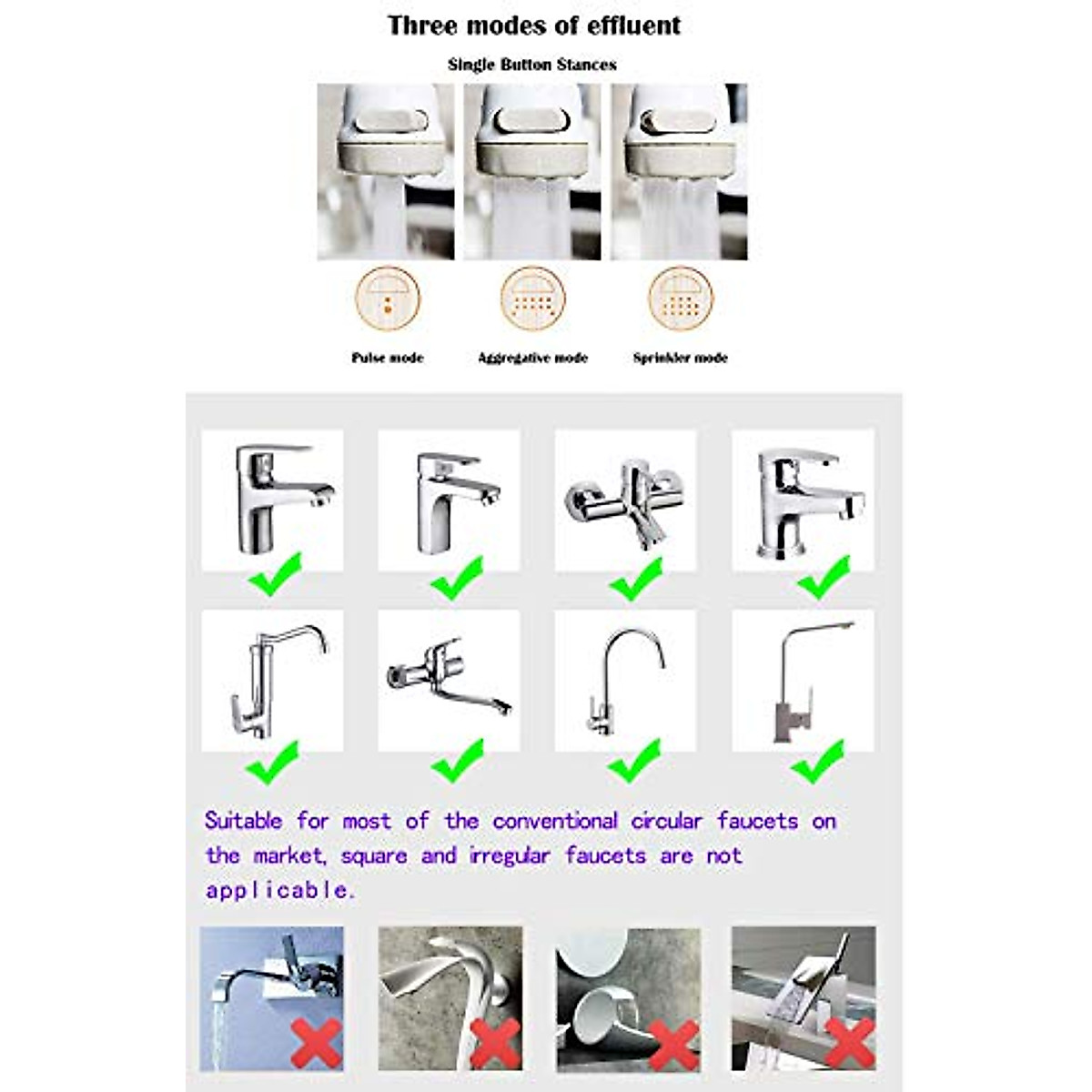 Three modes of effluent

Single Button Stances

Pulse mode

Aggregative mode

Sprinkler mode

Suitable for most of the conventional circular faucets on the market, square and irregular faucets are not applicable.