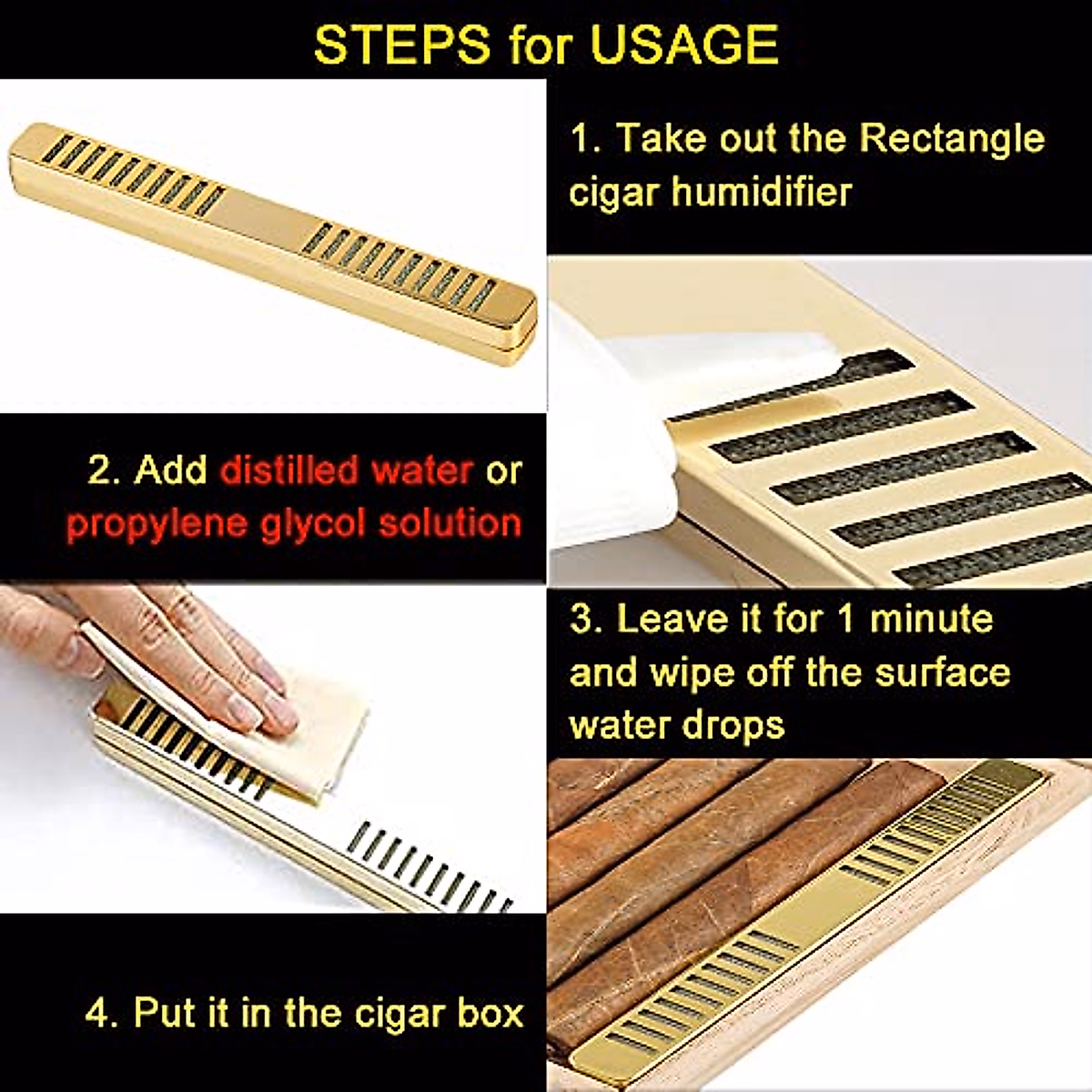 STEPS for USAGE

1. Take out the Rectangle cigar humidifier

2. Add distilled water or propylene glycol solution

3. Leave it for 1 minute and wipe off the surface water drops

4. Put it in the cigar box