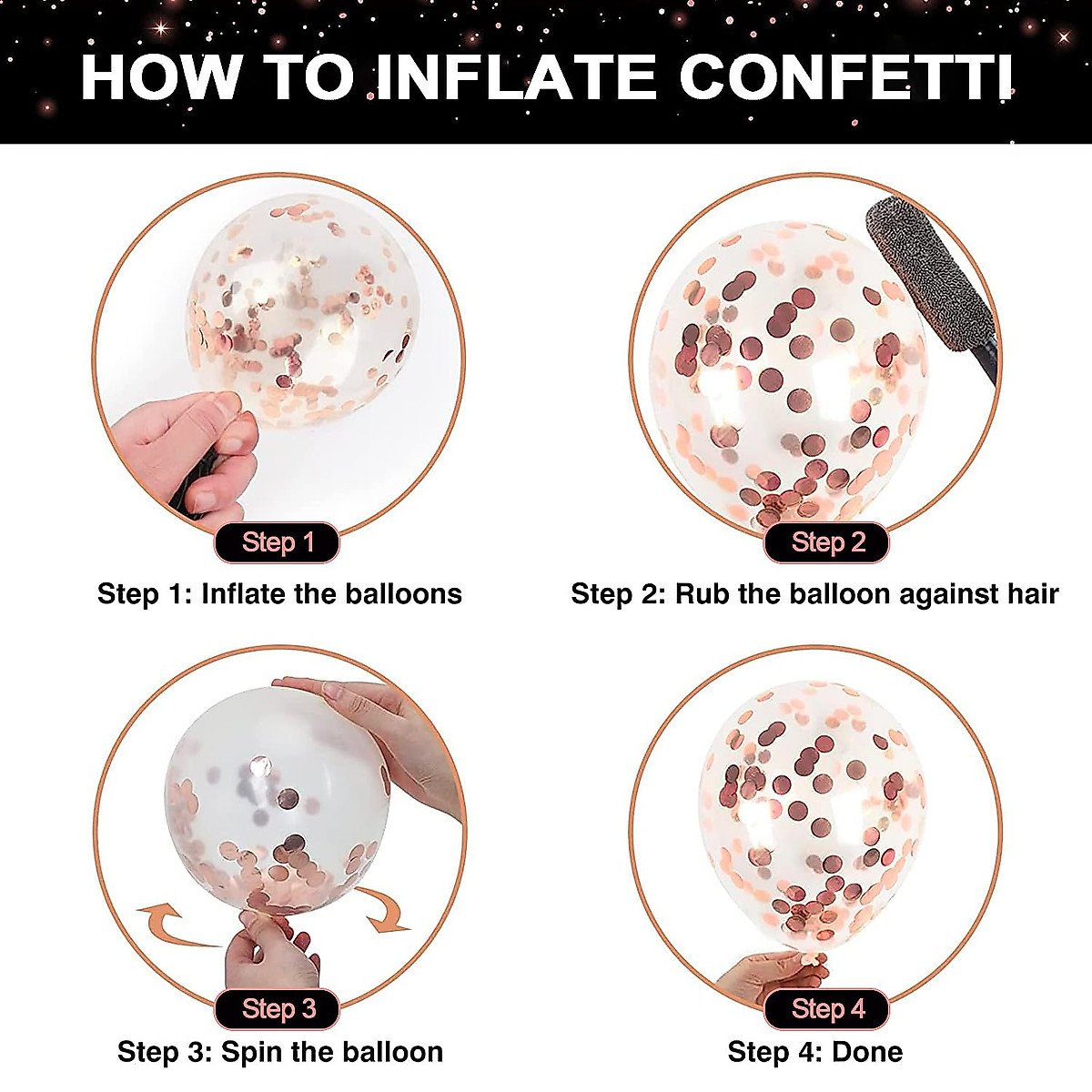 HOW TO INFLATE CONFETTI

Step 1

Step 1: Inflate the balloons

Step 2

Step 2: Rub the balloon against hair

Step 3

Step 3: Spin the balloon

Step 4

Step 4: Done