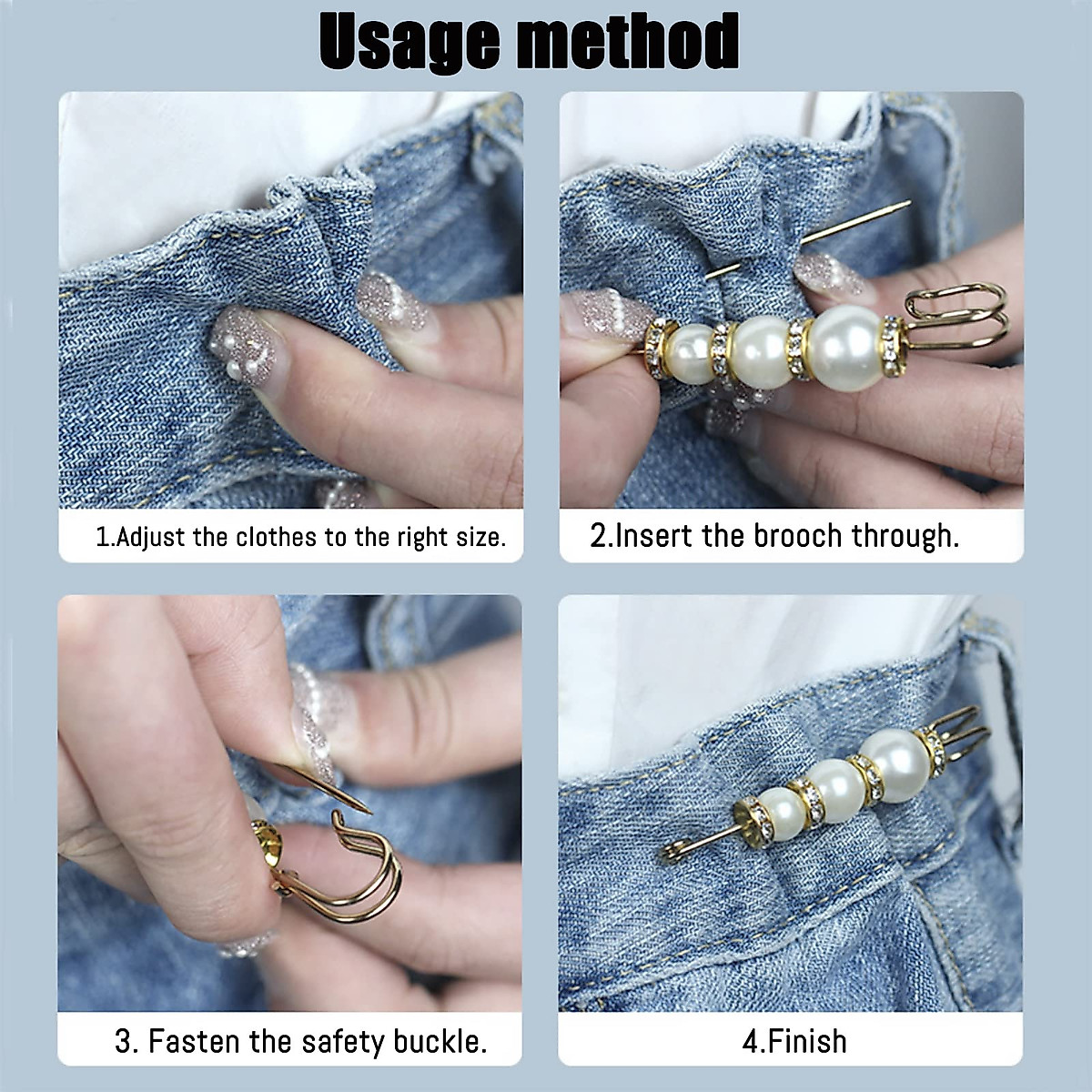 Usage method

1.Adjust the clothes to the right size.

2.Insert the brooch through.

3. Fasten the safety buckle.

4.Finish