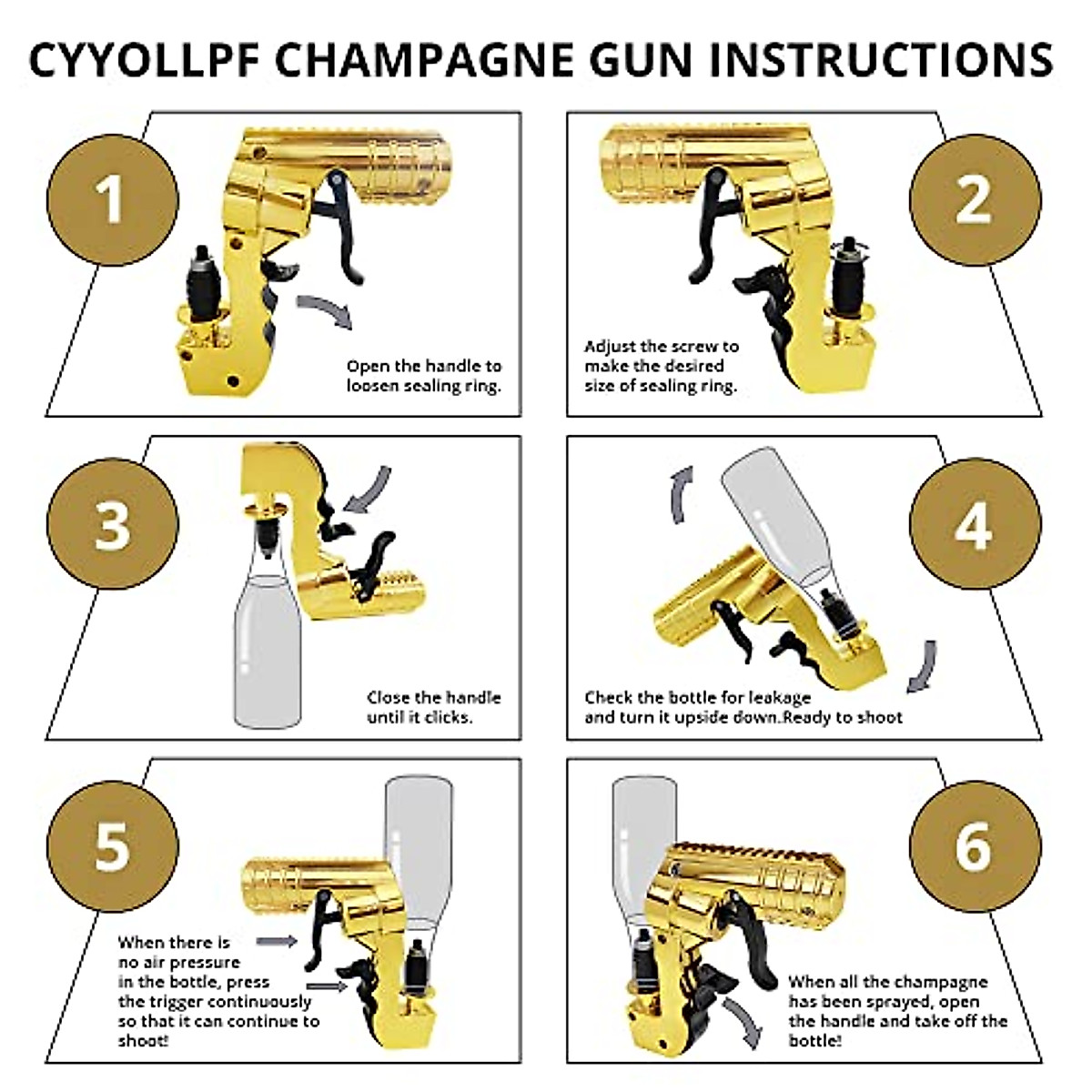 CYYOLLPF CHAMPAGNE GUN INSTRUCTIONS

1

Open the handle to loosen sealing ring.

2

Adjust the screw to make the desired size of sealing ring.

3

Close the handle until it clicks.

4

Check the bottle for leakage and turn it upside down.Ready to shoot

5

When there is no air pressure in the bottle, press the trigger continuously so that it can continue to shoot!

6

When all the champagne has been sprayed, open the handle and take off the bottle!