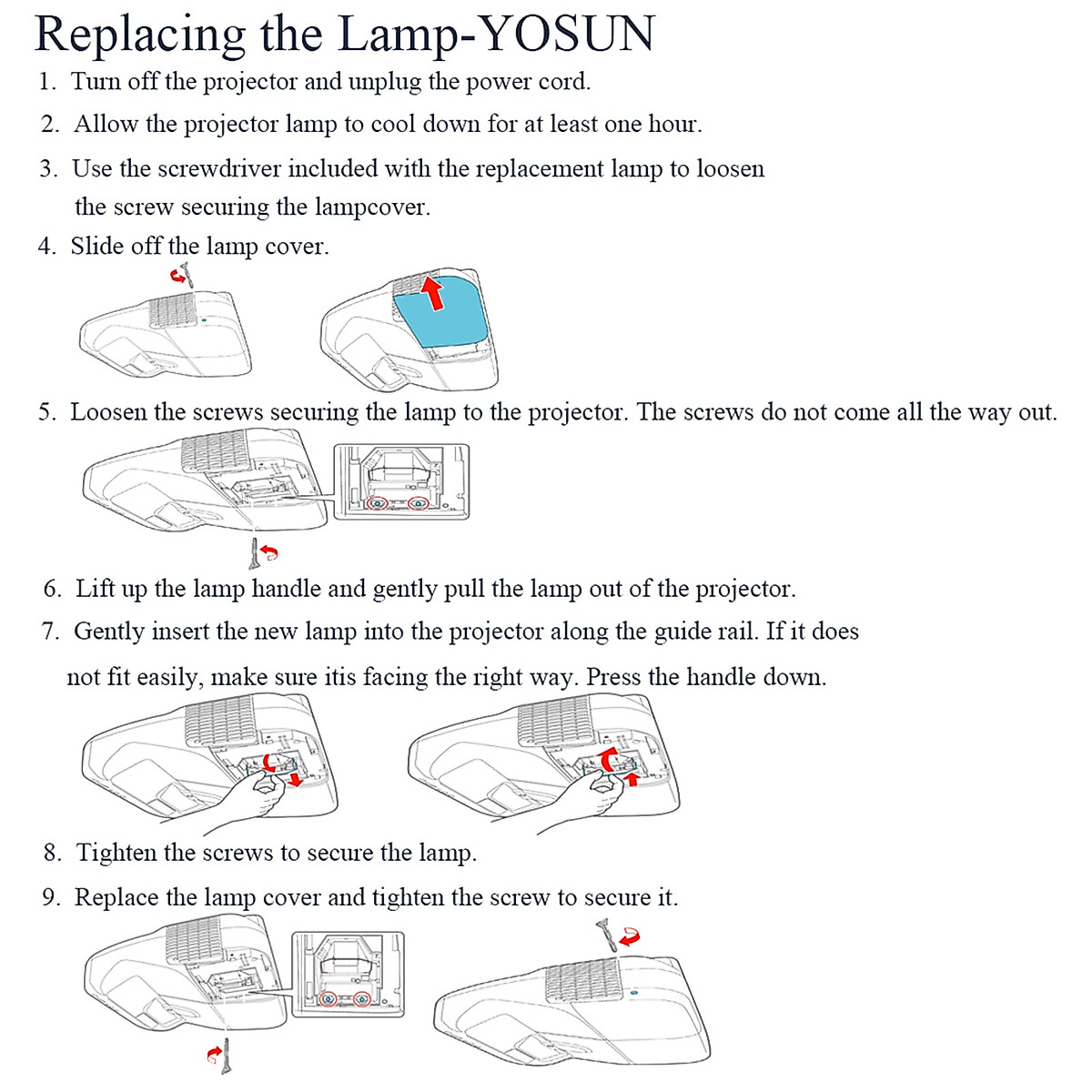 Replacing the Lamp-YOSUN

1. Turn off the projector and unplug the power cord.

2. Allow the projector lamp to cool down for at least one hour.

3. Use the screwdriver included with the replacement lamp to loosen the screw securing the lampcover.

4. Slide off the lamp cover.

5. Loosen the screws securing the lamp to the projector. The screws do not come all the way out.

6. Lift up the lamp handle and gently pull the lamp out of the projector.

7. Gently insert the new lamp into the projector along the guide rail. If it does not fit easily, make sure itis facing the right way. Press the handle down.

8. Tighten the screws to secure the lamp.

9. Replace the lamp cover and tighten the screw to secure it.