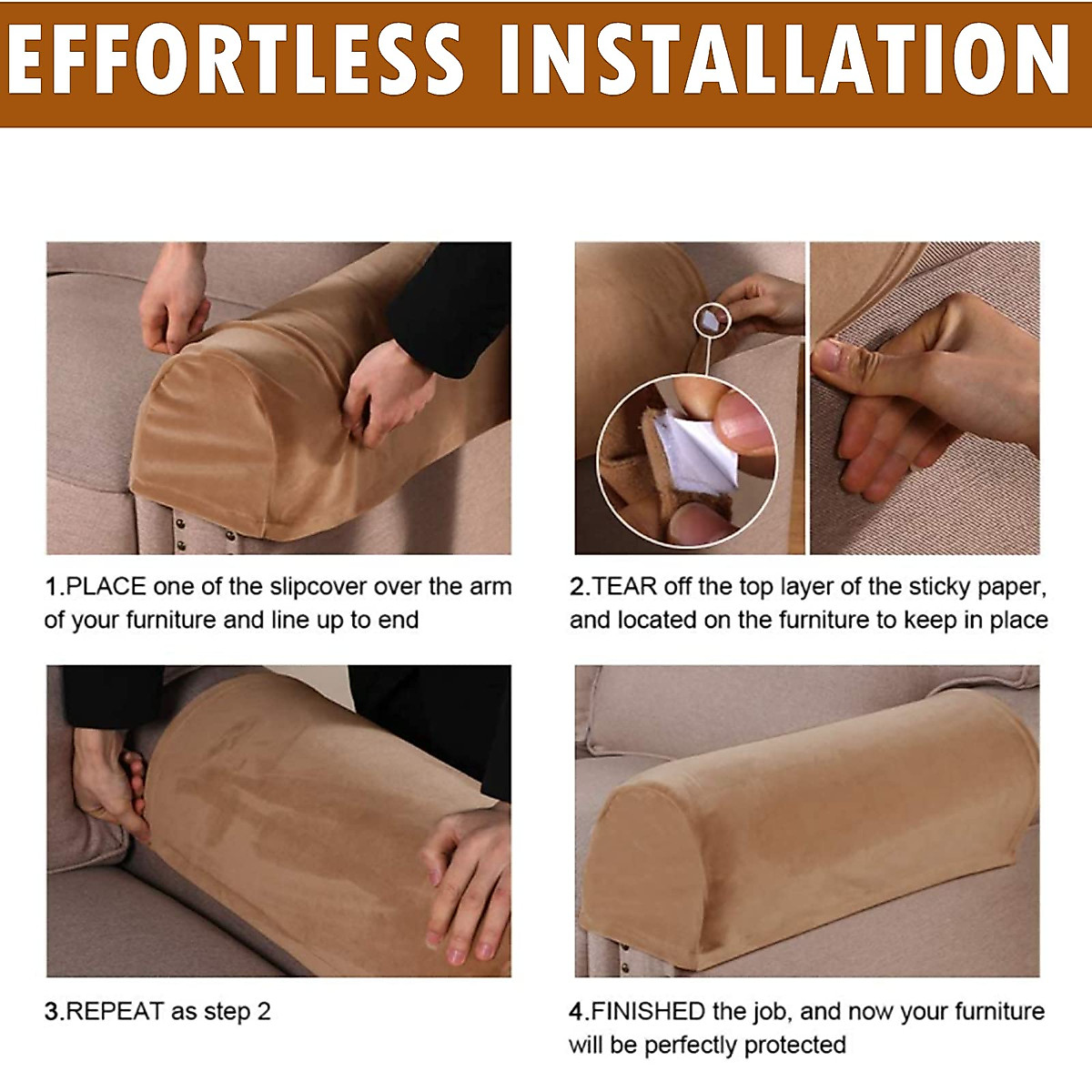 EFFORTLESS INSTALLATION

1.PLACE one of the slipcover over the arm of your furniture and line up to end

2.TEAR off the top layer of the sticky paper, and located on the furniture to keep in place

3.REPEAT as step 2

4.FINISHED the job, and now your furniture will be perfectly protected