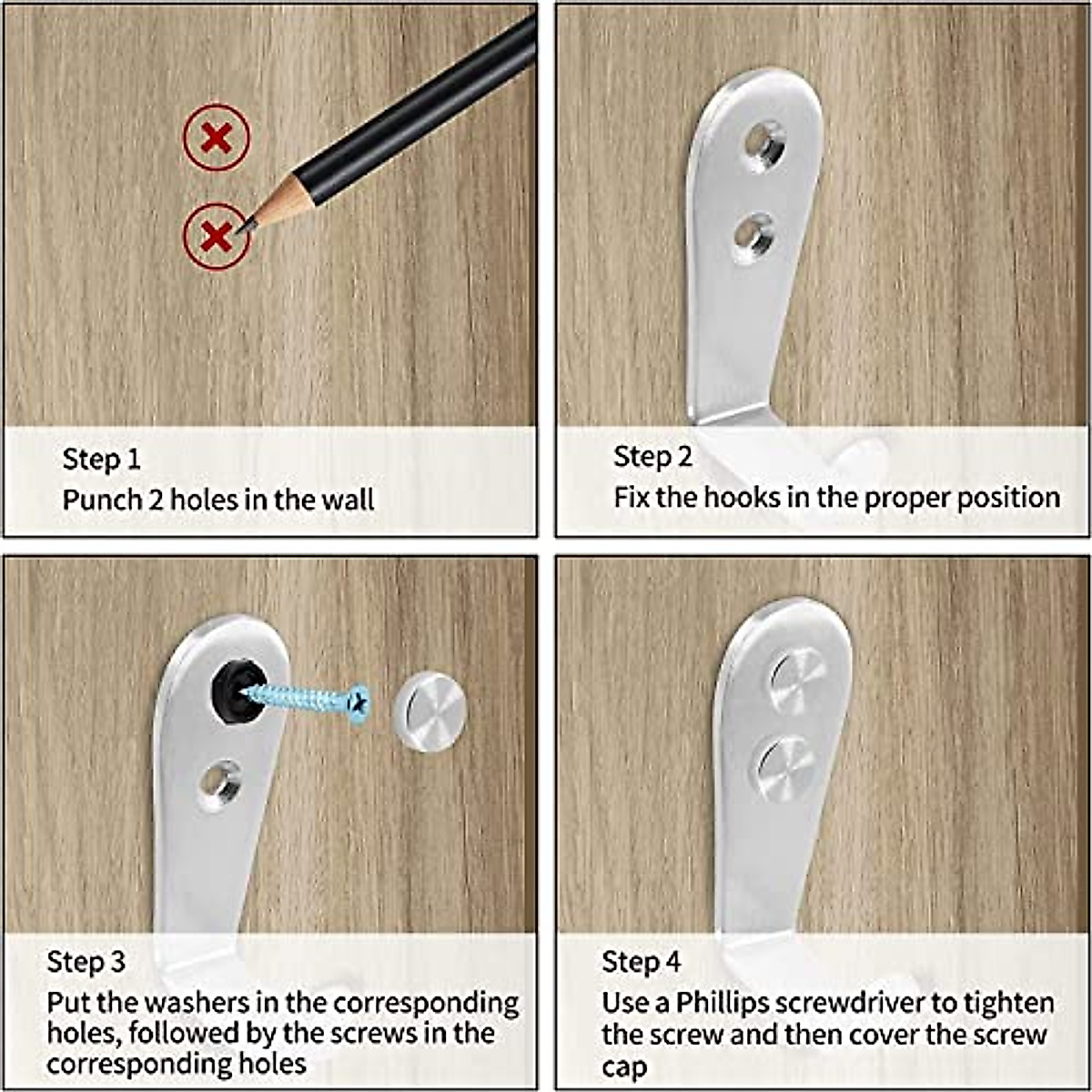 Step 1
Punch 2 holes in the wall

Step 2
Fix the hooks in the proper position

Step 3
Put the washers in the corresponding holes, followed by the screws in the corresponding holes

Step 4
Use a Phillips screwdriver to tighten the screw and then cover the screw cap