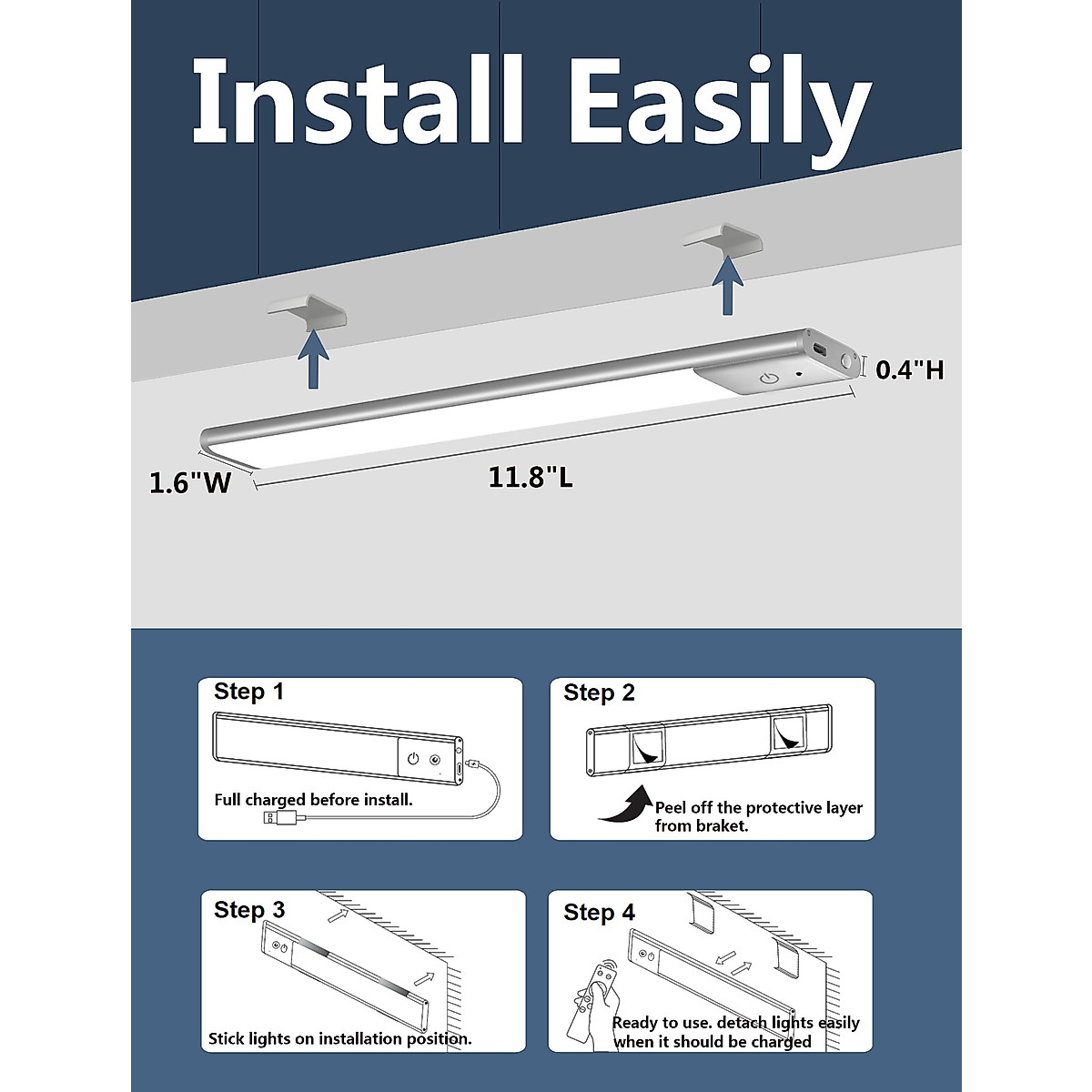 Install Easily

0.4"H

1.6"W

11.8"L

Step 1

Full charged before install.

Step 2

Peel off the protective layer from braket.

Step 3

Stick lights on installation position.

Step 4

Ready to use. detach lights easily when it should be charged