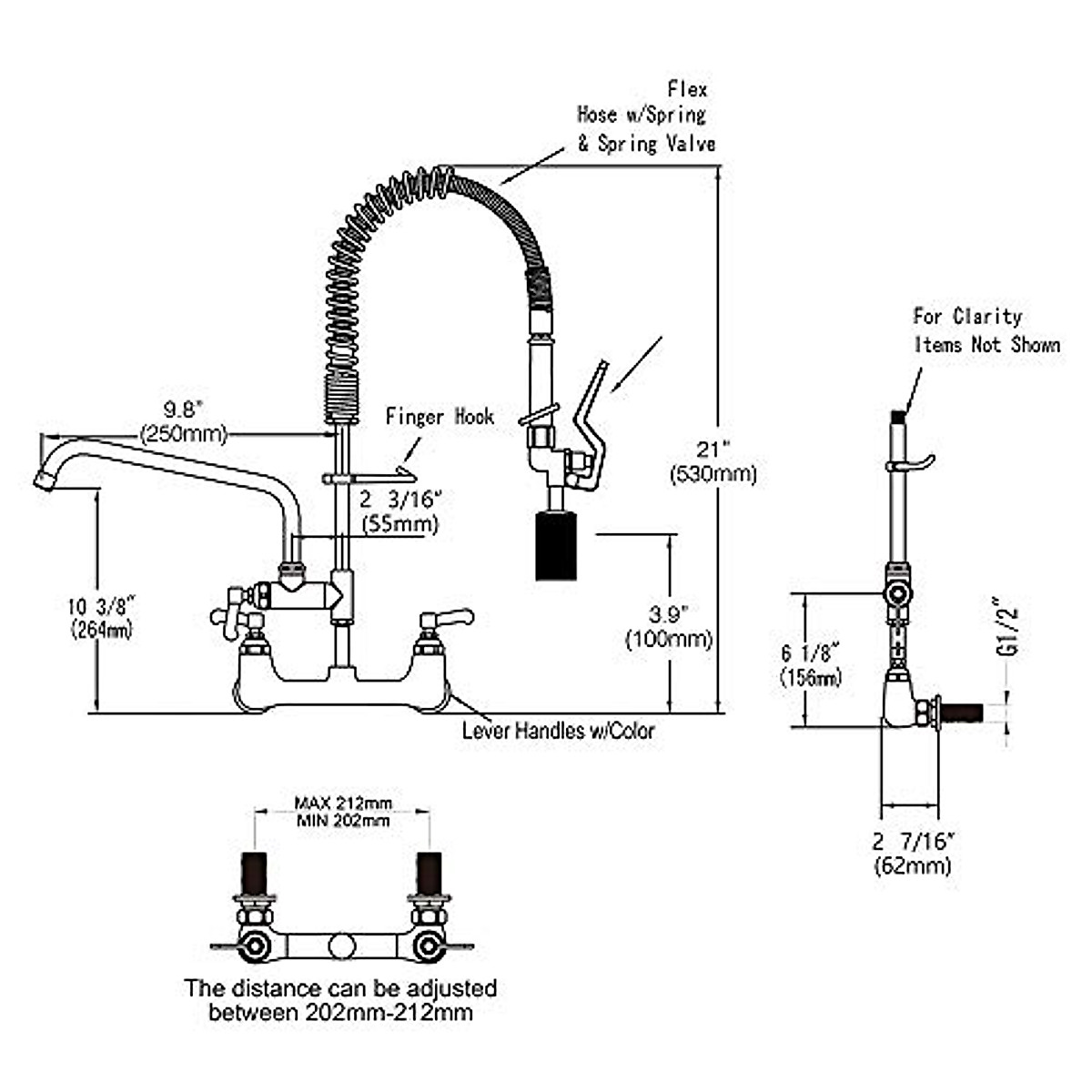 Flex
Hose w/Spring
& Spring Valve

For Clarity
Items Not Shown

9.8"
(250mm)

Finger Hook

2 3/16"
(55mm)

21"
(530mm)

10 3/8"
(264mm)

3.9"
(100mm)

6 1/8"
(156mm)

G1/2"

Lever Handles w/Color

2 7/16"
(62mm)

MAX 212mm
MIN 202mm

The distance can be adjusted between 202mm-212mm