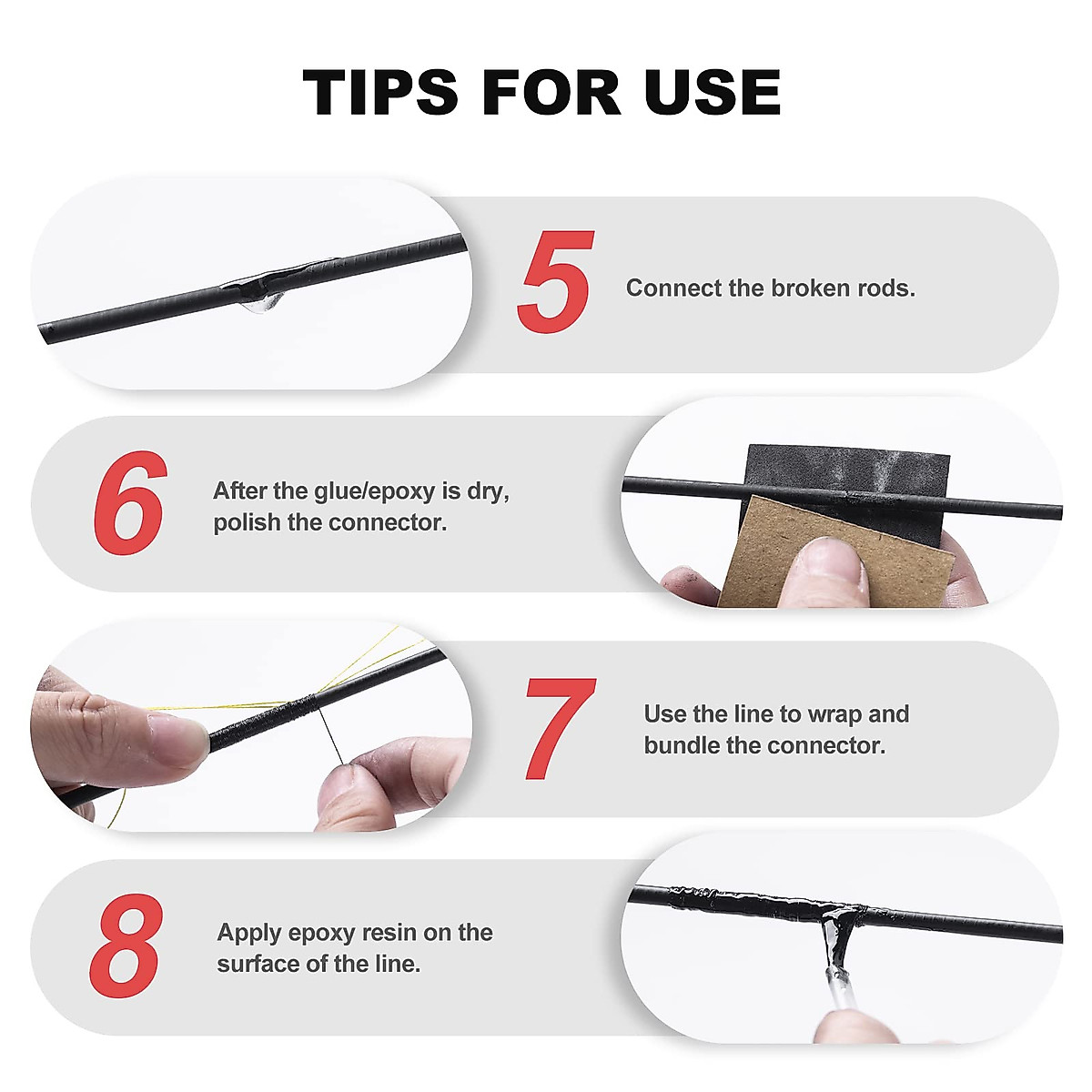 TIPS FOR USE

5
Connect the broken rods.

6
After the glue/epoxy is dry, polish the connector.

7
Use the line to wrap and bundle the connector.

8
Apply epoxy resin on the surface of the line.