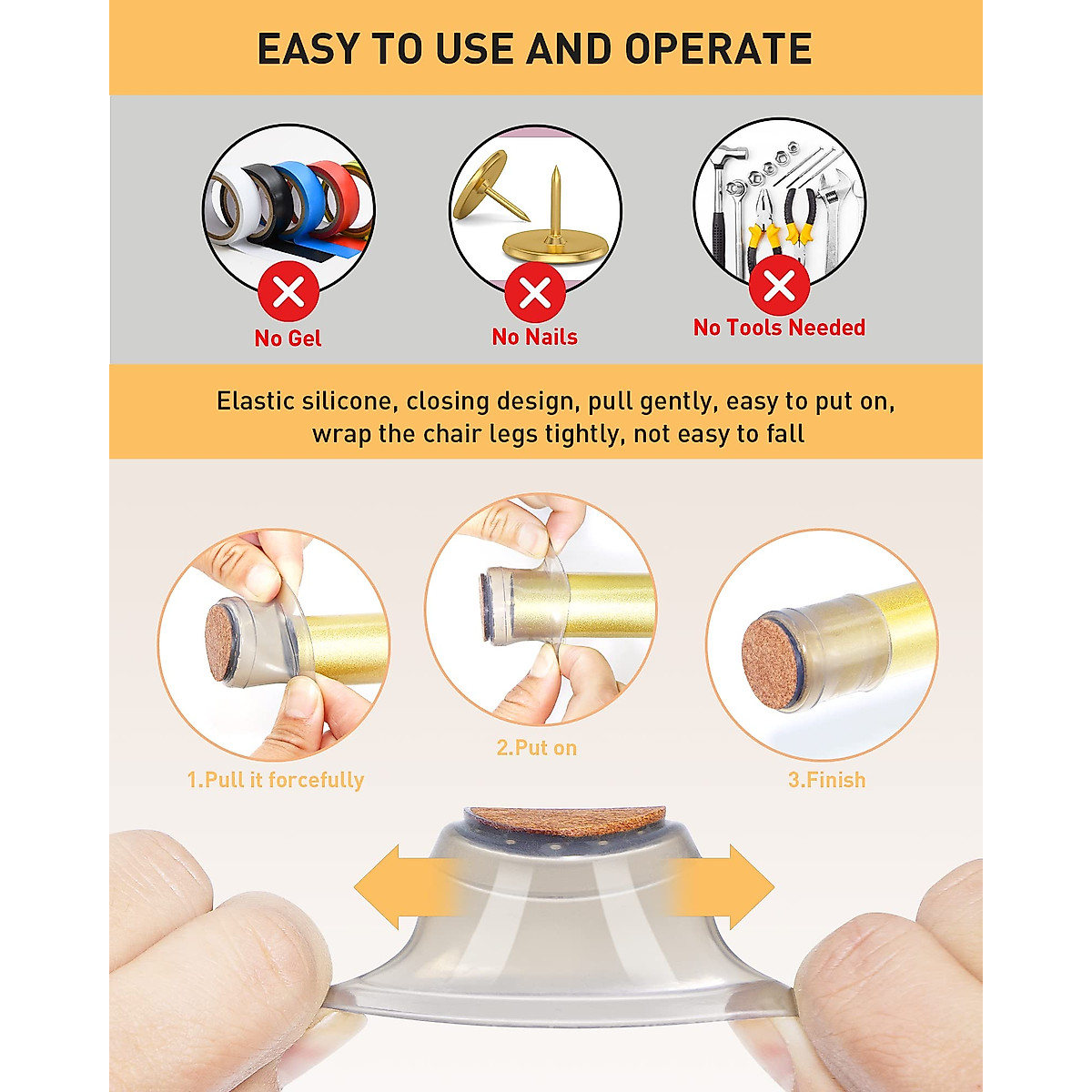 EASY TO USE AND OPERATE

No Gel

No Nails

No Tools Needed

Elastic silicone, closing design, pull gently, easy to put on, wrap the chair legs tightly, not easy to fall

1.Pull it forcefully

2.Put on

3.Finish