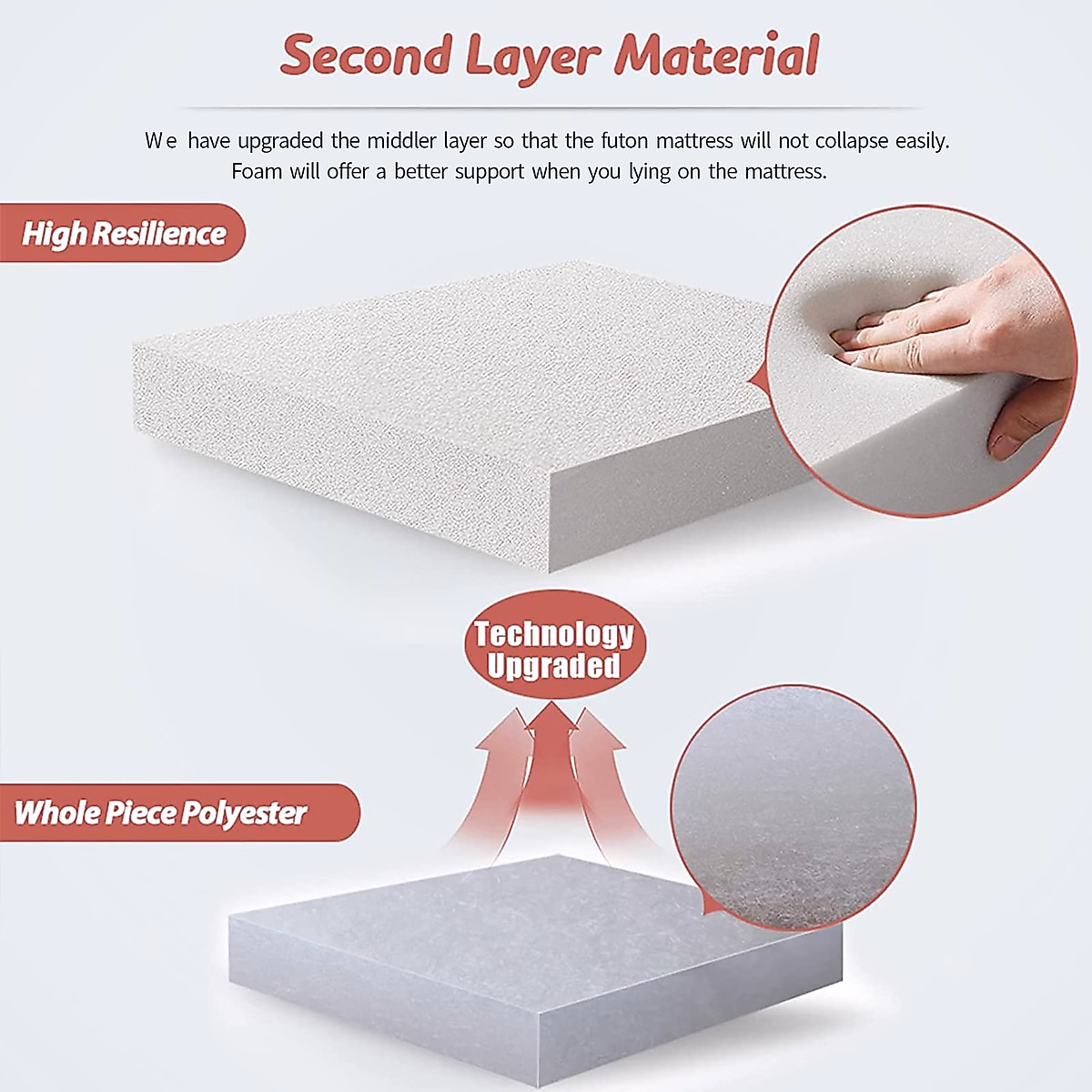 Second Layer Material

We have upgraded the middler layer so that the futon mattress will not collapse easily. Foam will offer a better support when you lying on the mattress.

High Resilience

Technology Upgraded

Whole Piece Polyester