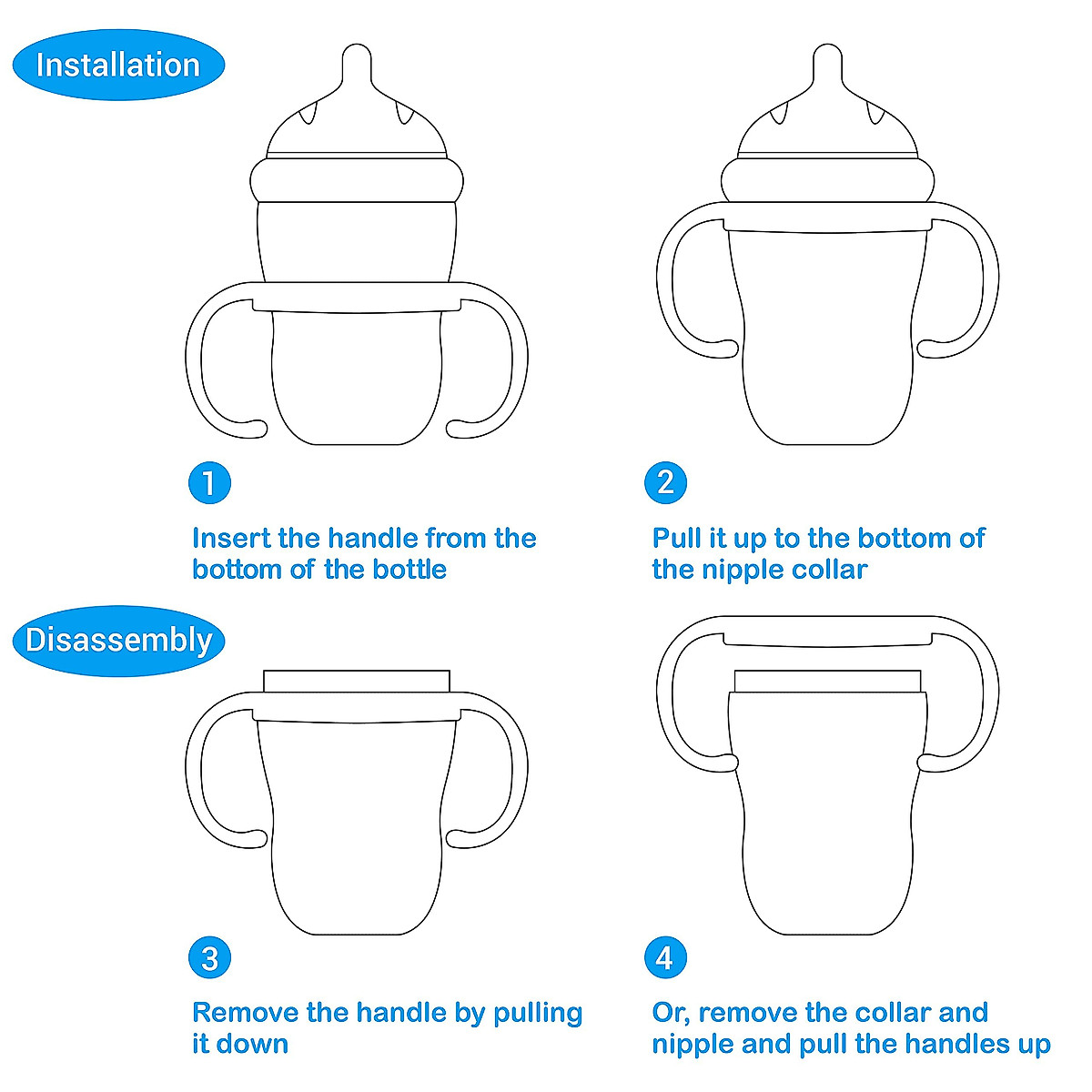 Installation

1

Insert the handle from the bottom of the bottle

2

Pull it up to the bottom of the nipple collar

Disassembly

3

Remove the handle by pulling it down

4

Or, remove the collar and nipple and pull the handles up