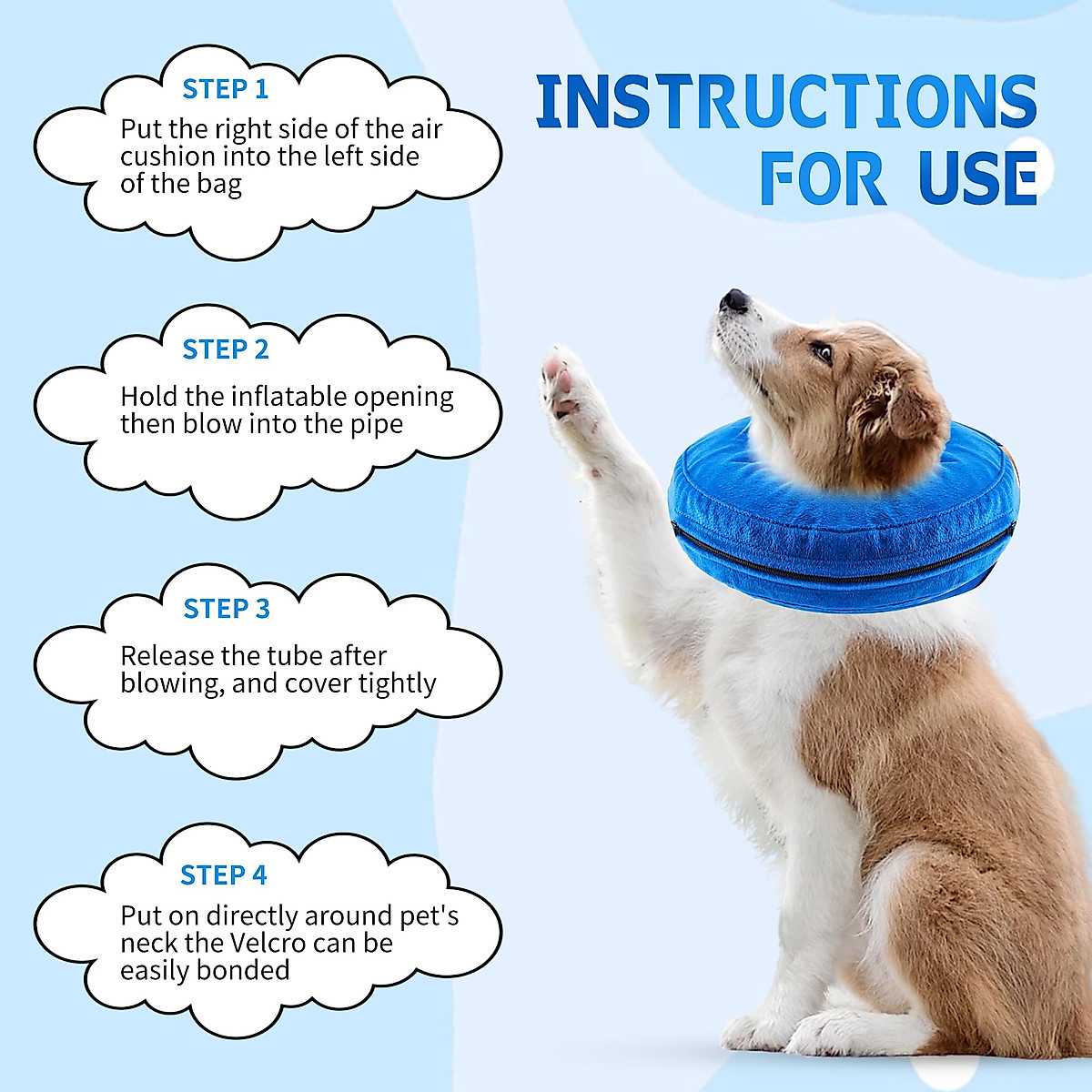 INSTRUCTIONS FOR USE

STEP 1
Put the right side of the air cushion into the left side of the bag

STEP 2
Hold the inflatable opening then blow into the pipe

STEP 3
Release the tube after blowing, and cover tightly

STEP 4
Put on directly around pet's neck the Velcro can be easily bonded