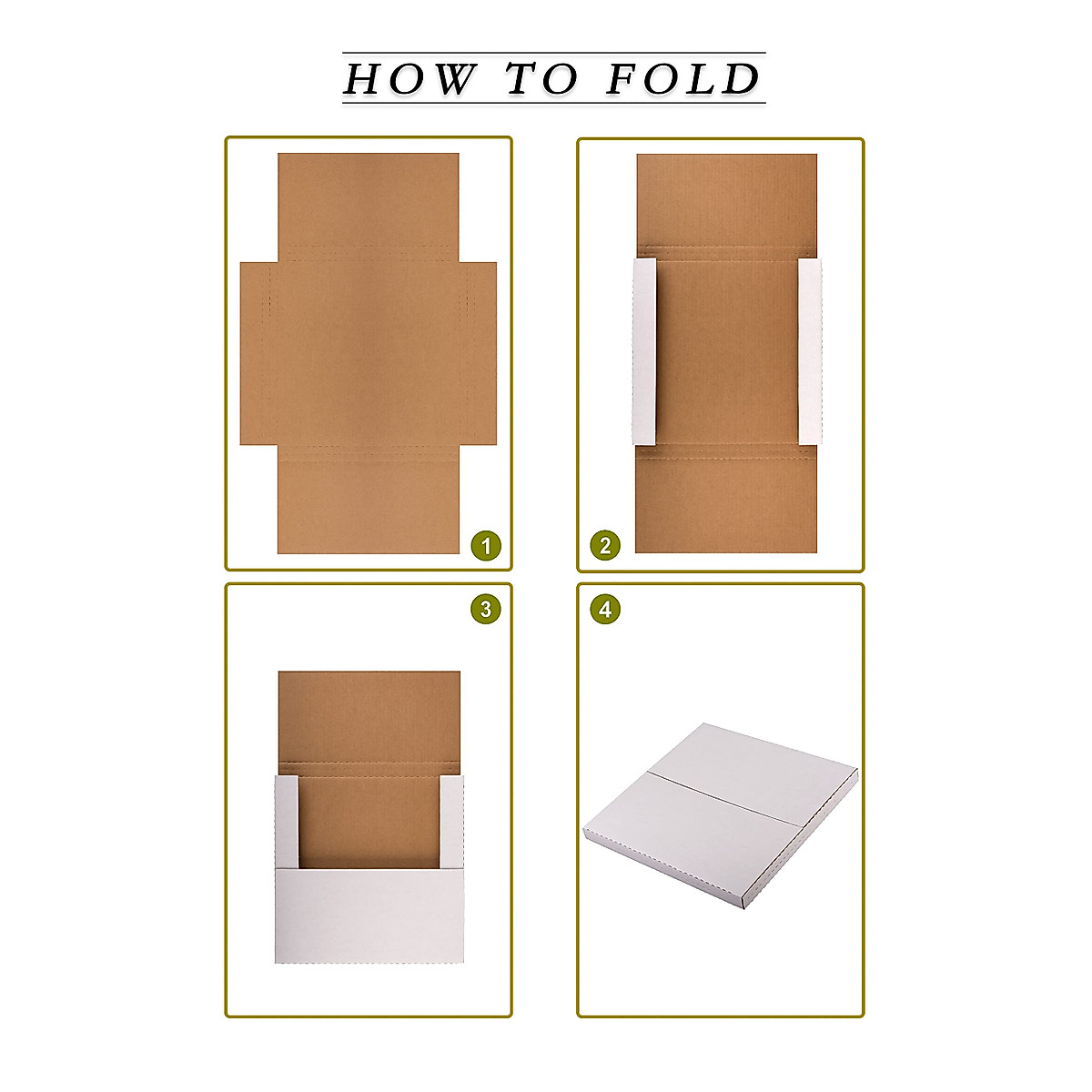 HOW TO FOLD

1

2

3

4