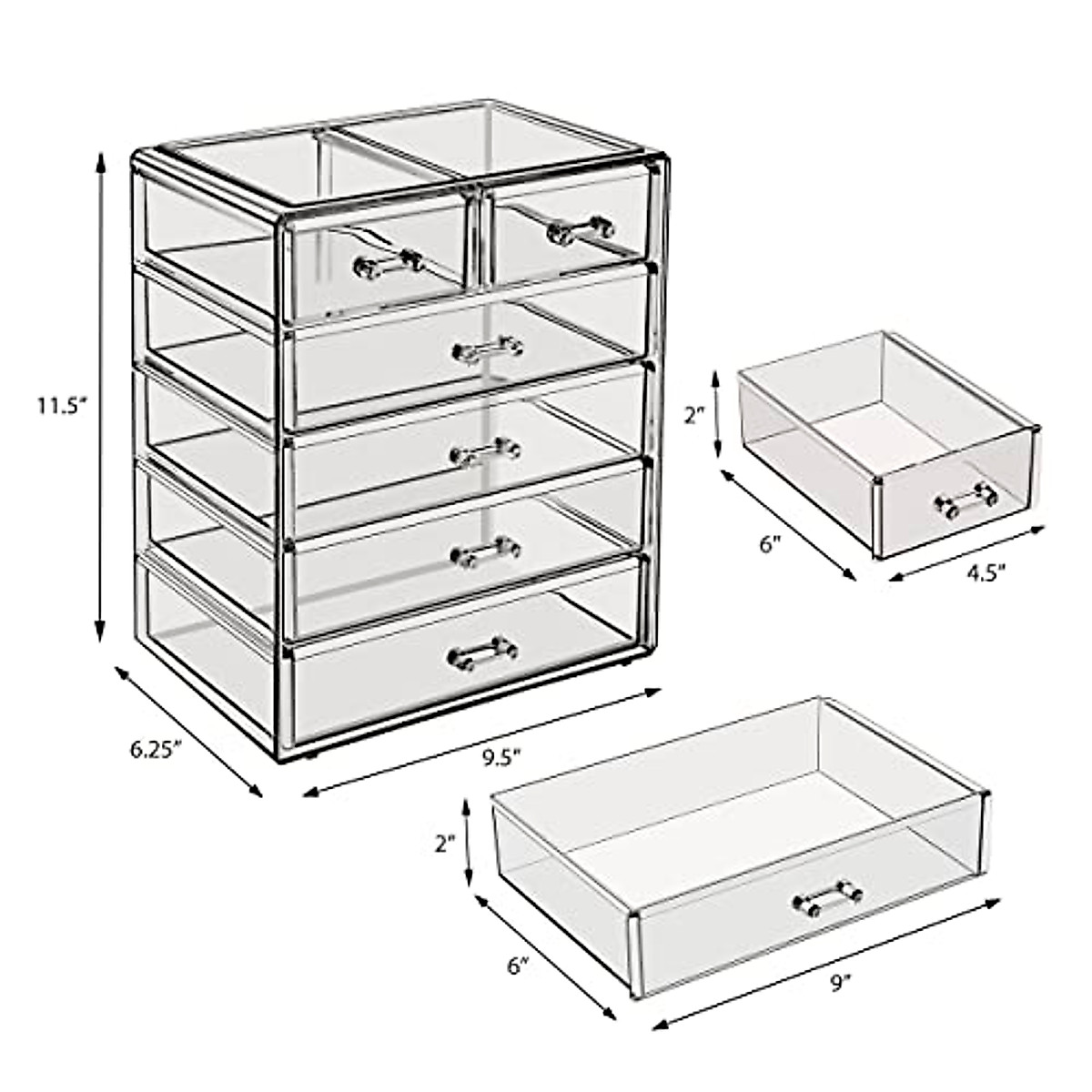 11.5"

6.25"

9.5"

2"

6"

4.5"

2"

6"

9"