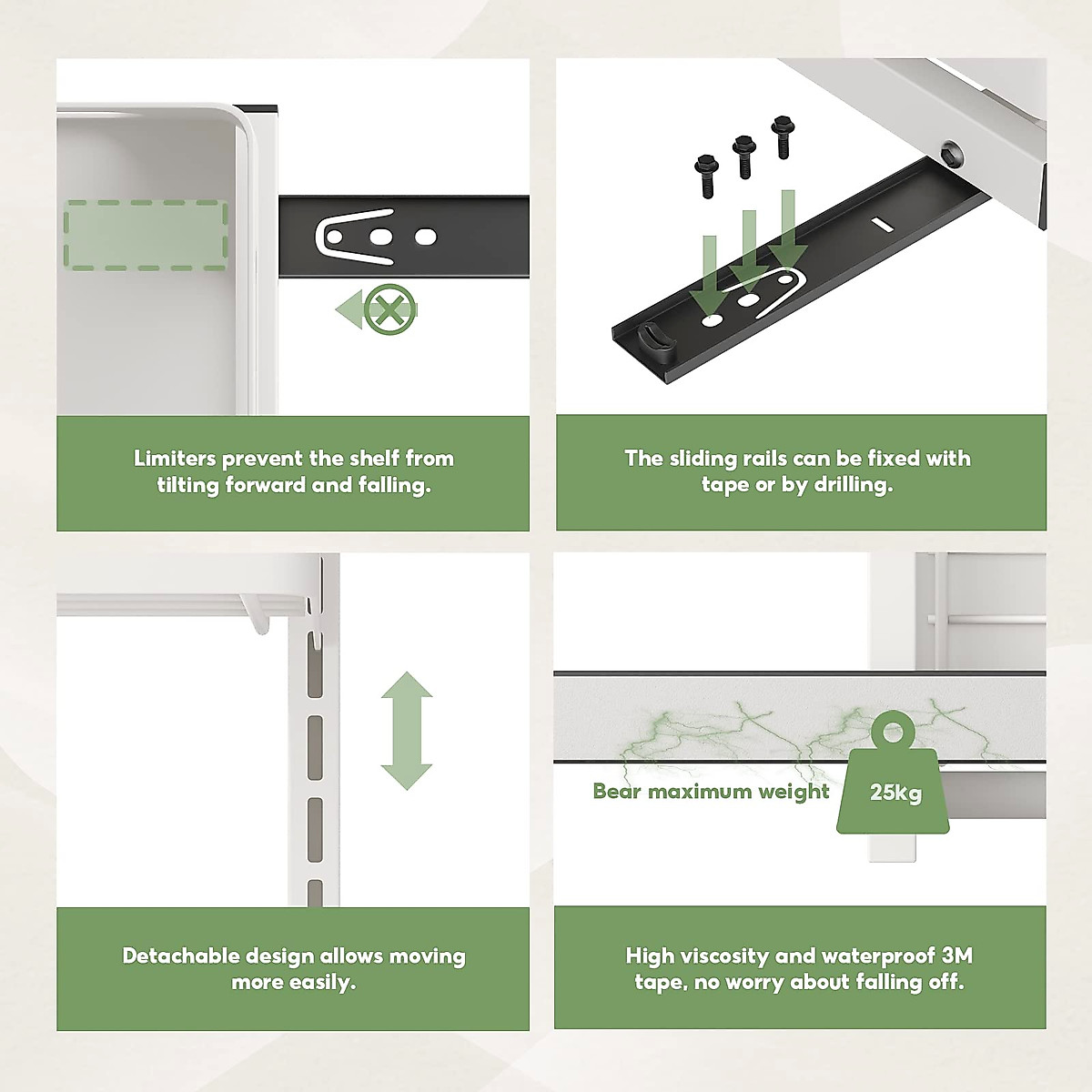 Limiters prevent the shelf from tilting forward and falling.

The sliding rails can be fixed with tape or by drilling.

Detachable design allows moving more easily.

Bear maximum weight

25kg

High viscosity and waterproof 3M tape, no worry about falling off.