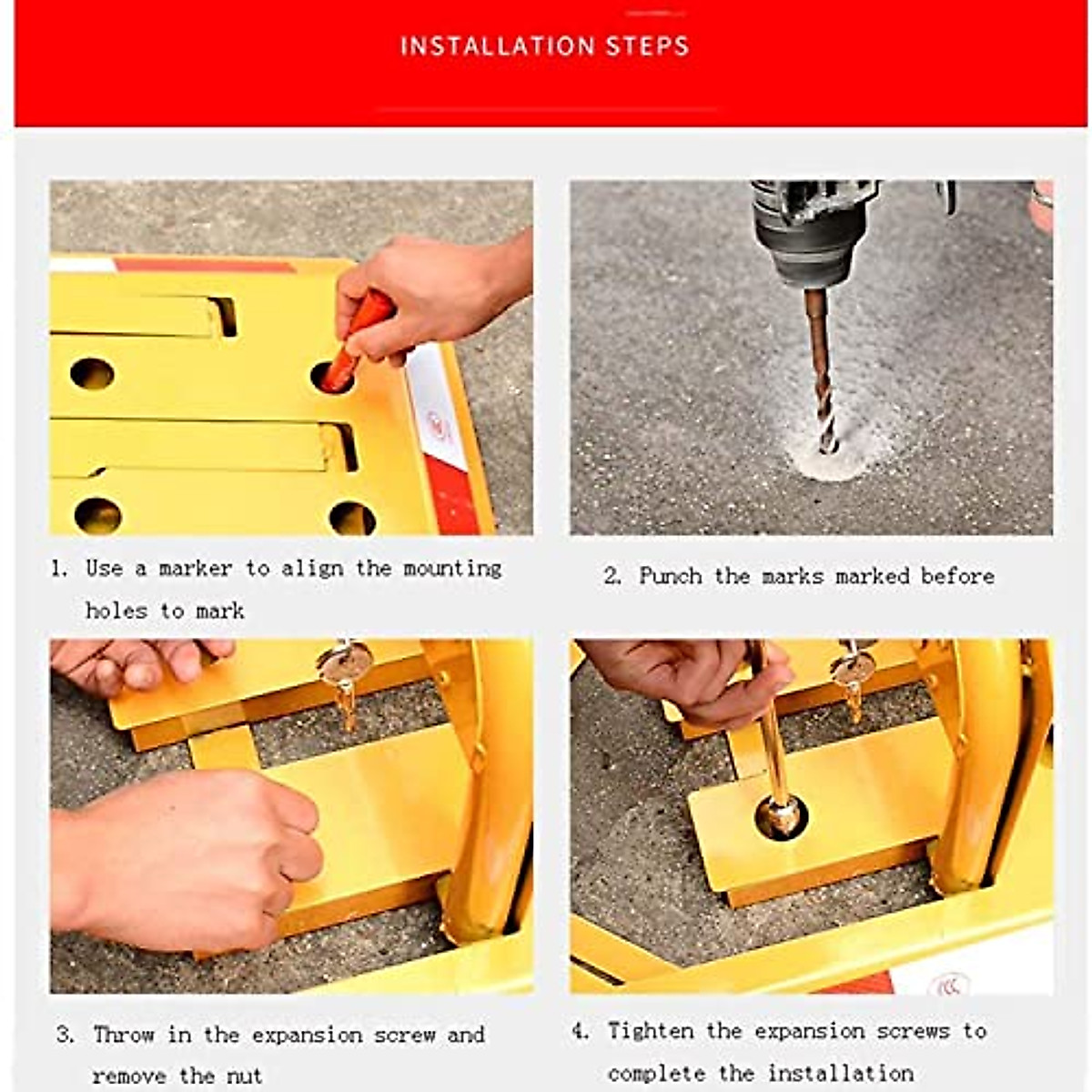 INSTALLATION STEPS

1. Use a marker to align the mounting holes to mark

2. Punch the marks marked before

3. Throw in the expansion screw and remove the nut

4. Tighten the expansion screws to complete the installation