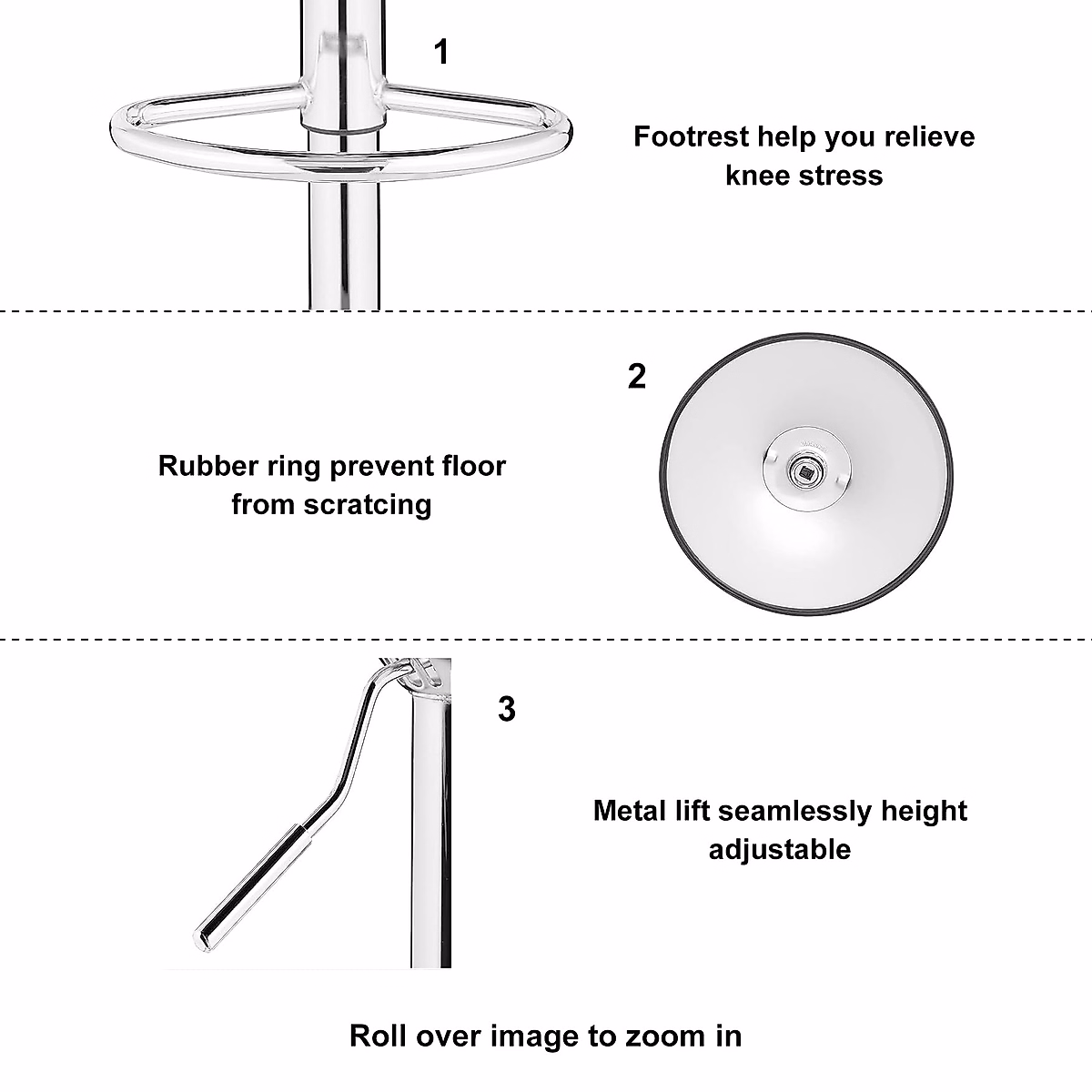 1

Footrest help you relieve knee stress

2

Rubber ring prevent floor from scratcing

3

Metal lift seamlessly height adjustable

Roll over image to zoom in