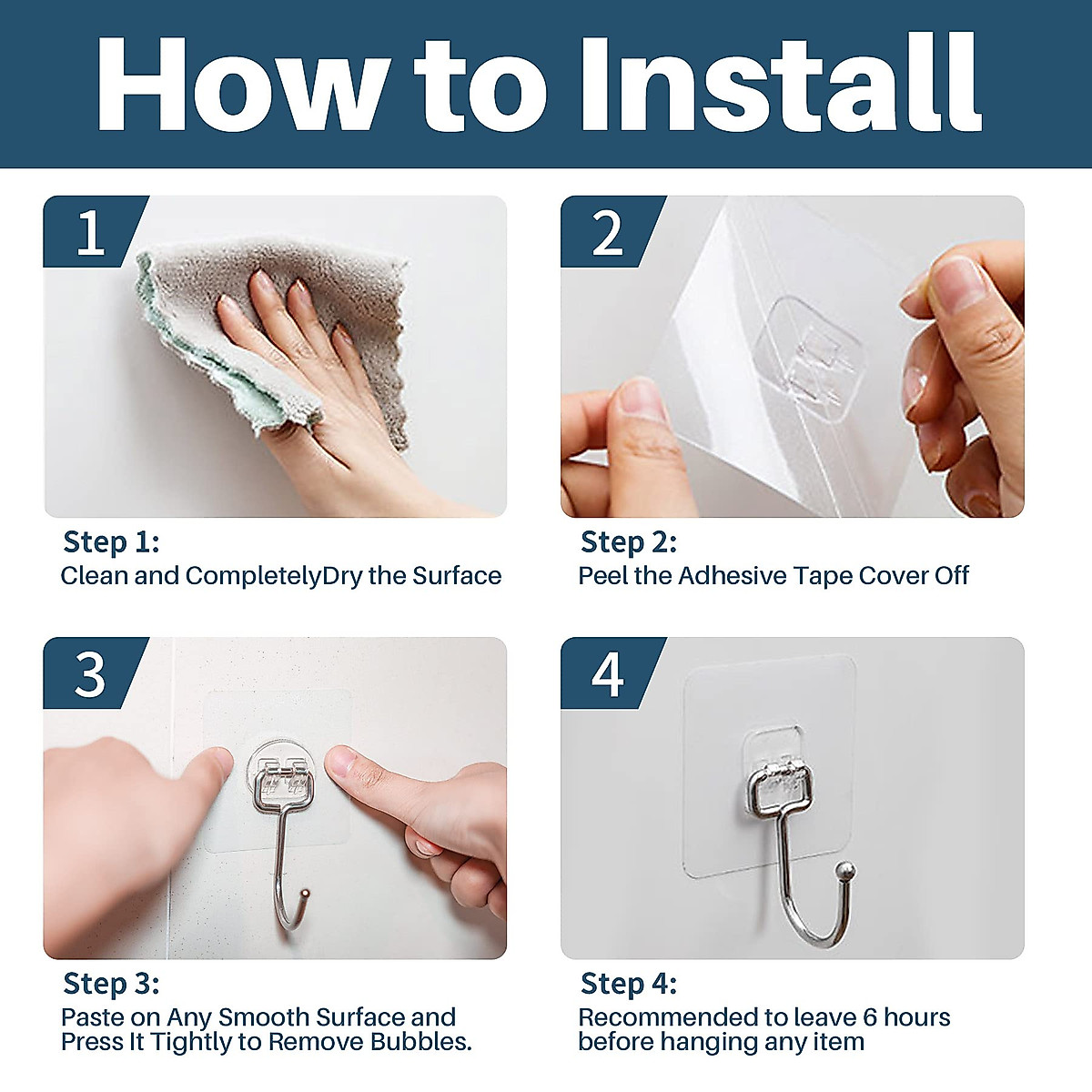 How to Install

1

Step 1:
Clean and CompletelyDry the Surface

2

Step 2:
Peel the Adhesive Tape Cover Off

3

Step 3:
Paste on Any Smooth Surface and Press It Tightly to Remove Bubbles.

4

Step 4:
Recommended to leave 6 hours before hanging any item