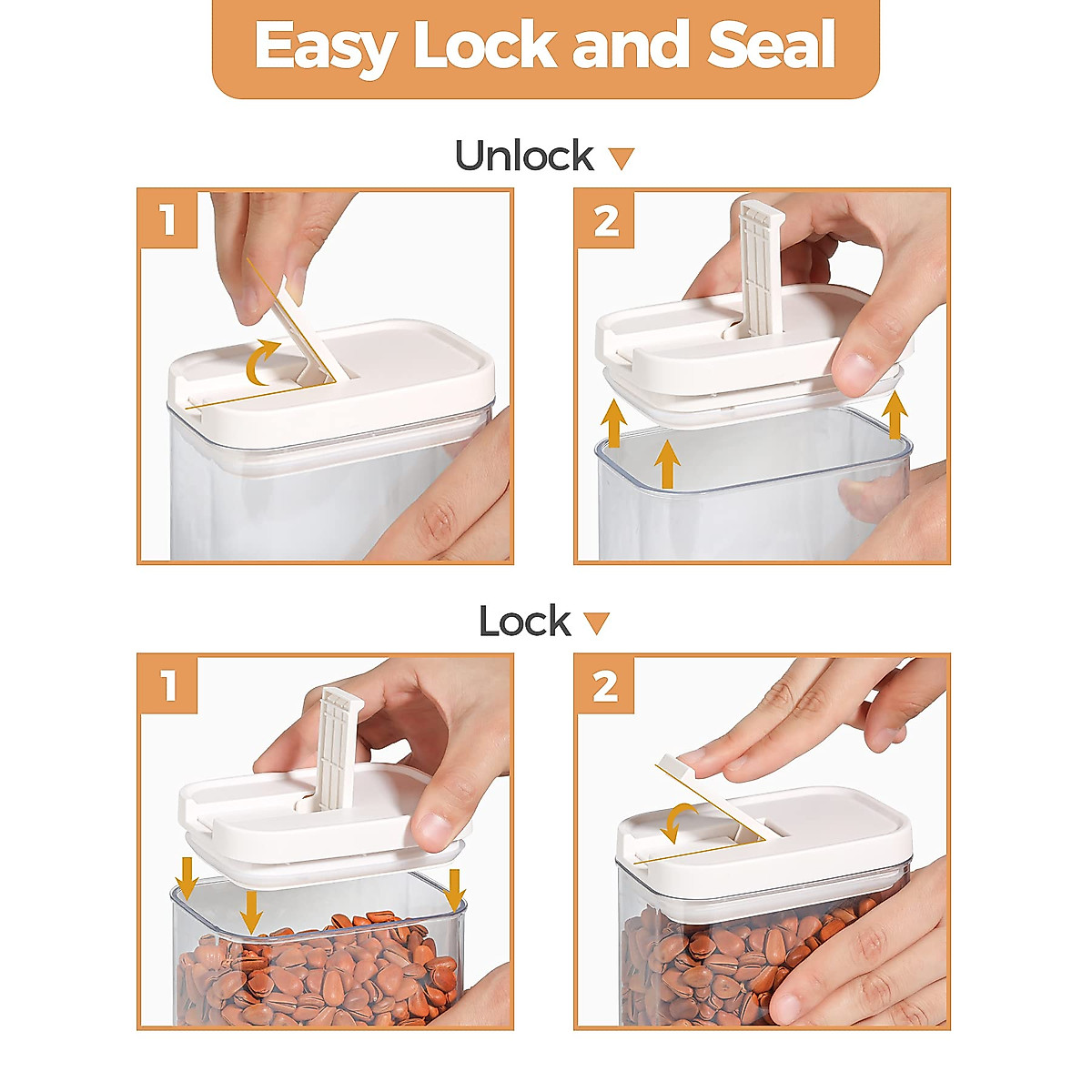 Easy Lock and Seal

Unlock

1

2

Lock

1

2