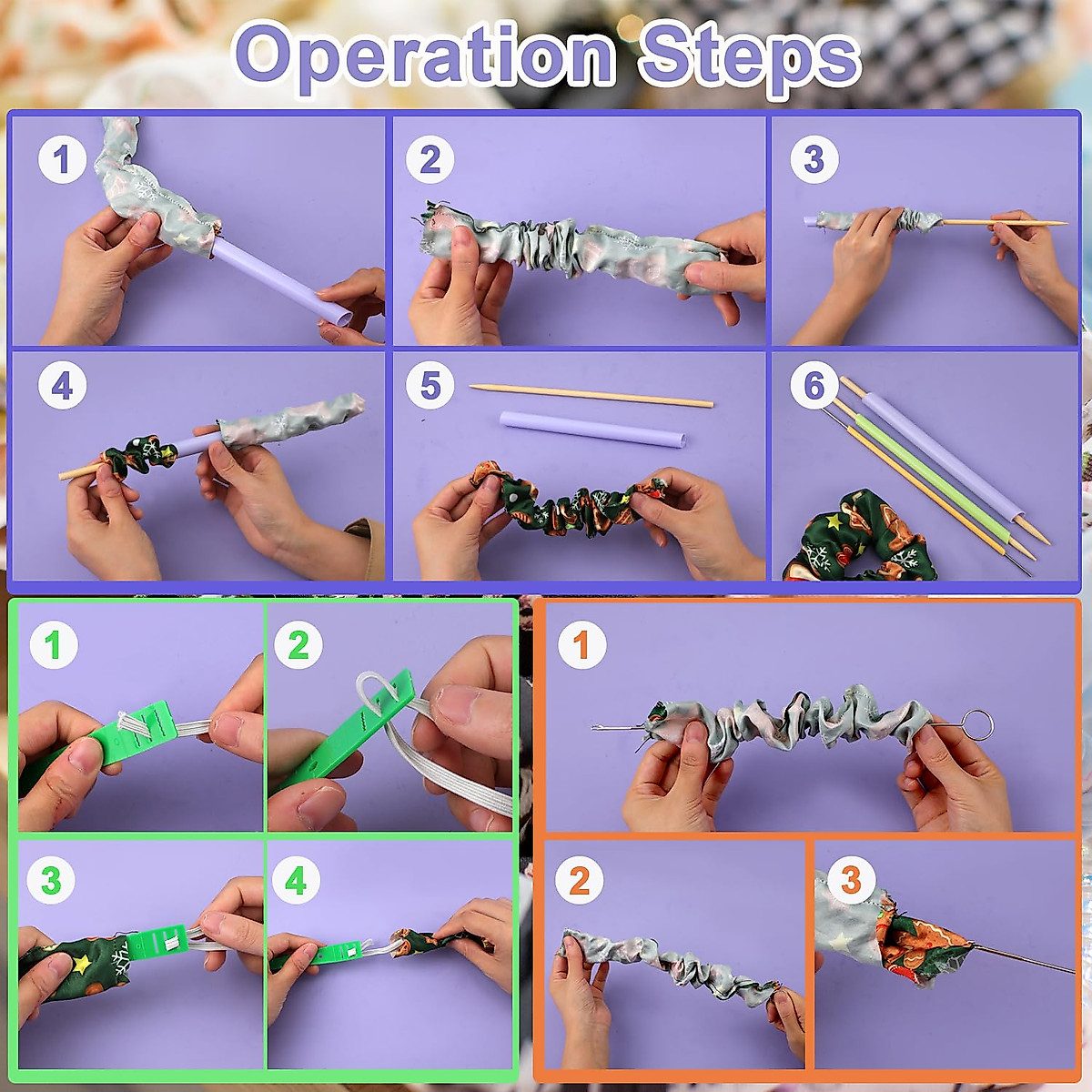 Operation Steps

1

2

3

4

5

6

1

2

3

4

1

2

3