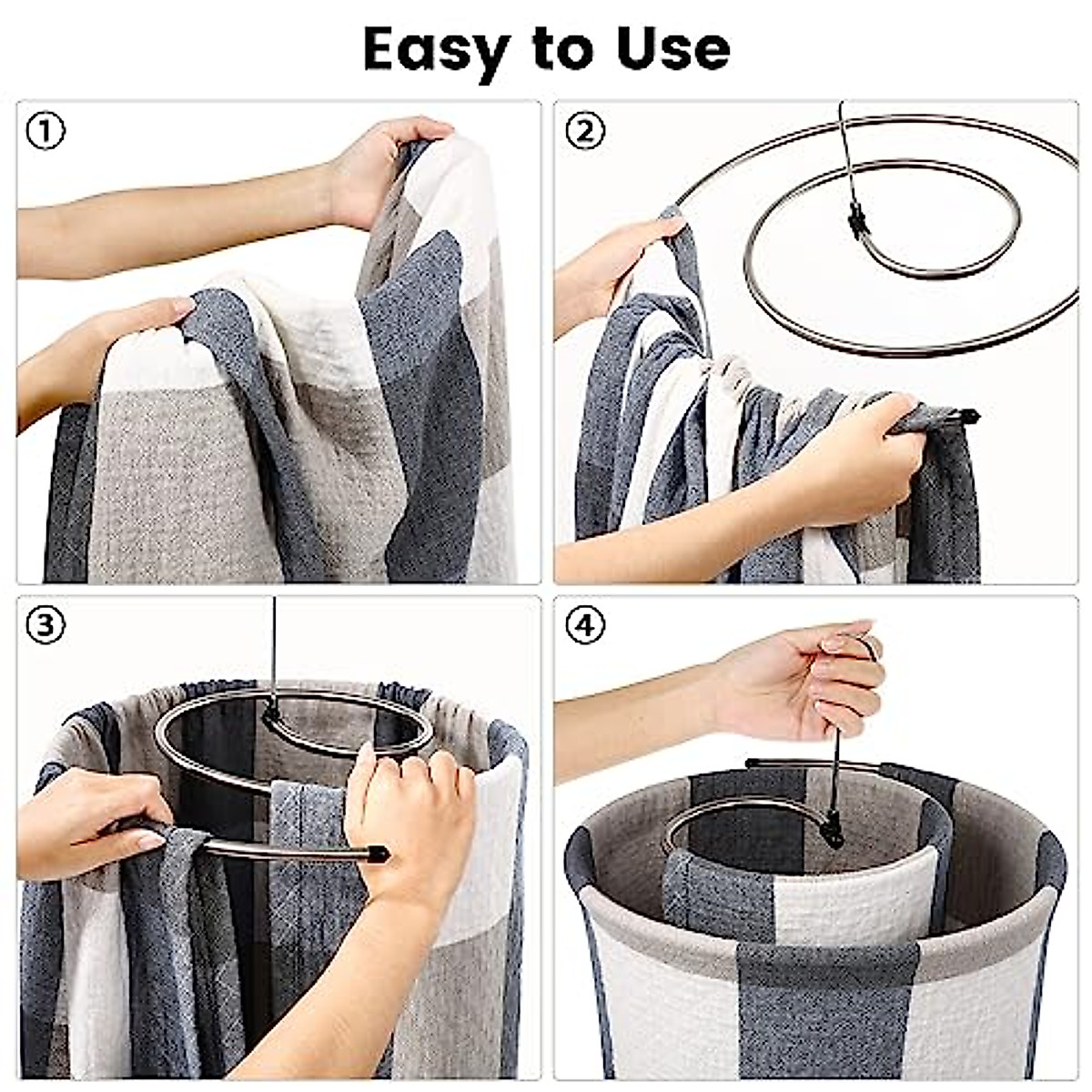 Easy to Use

①

②

③

④