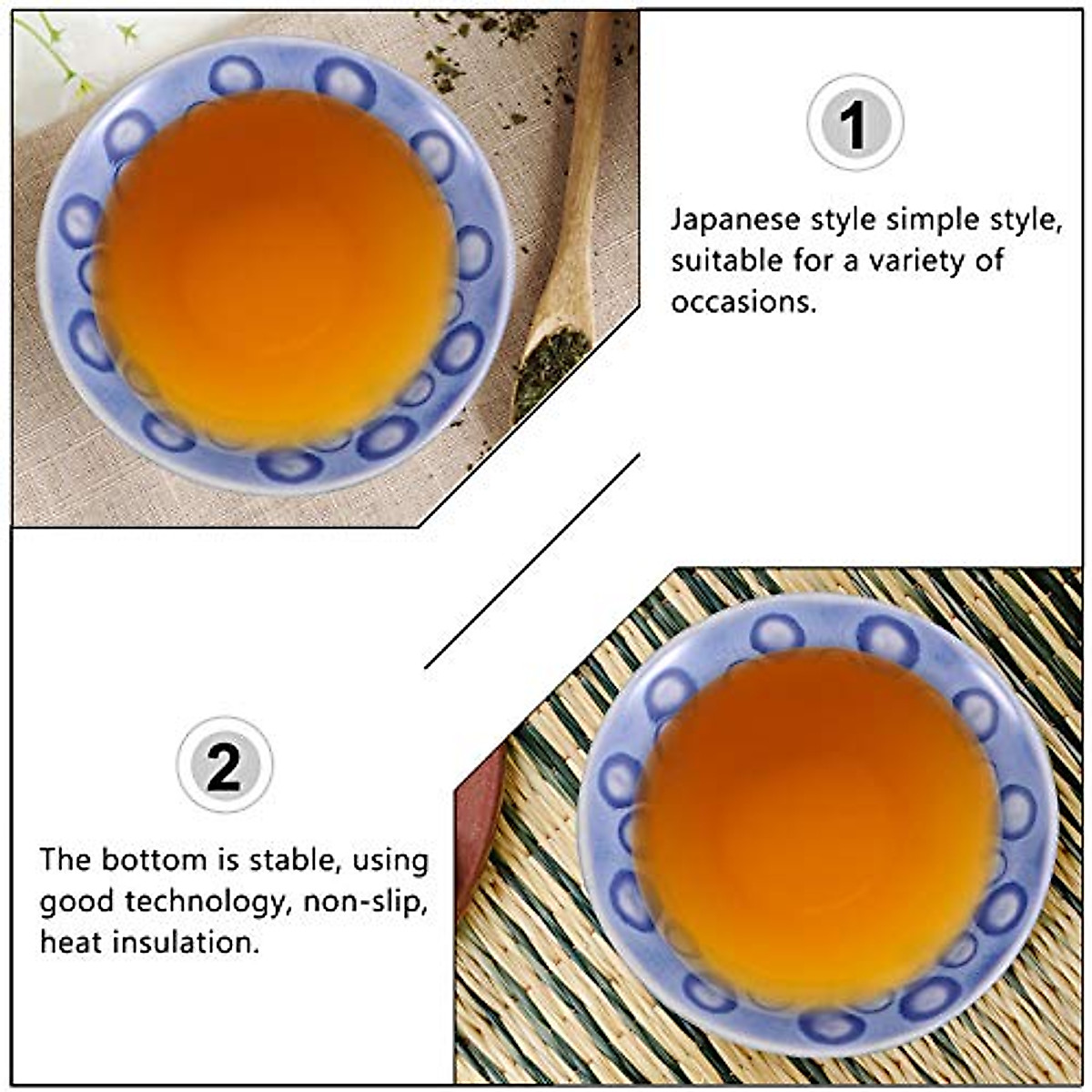 1

Japanese style simple style, suitable for a variety of occasions.

2

The bottom is stable, using good technology, non-slip, heat insulation.